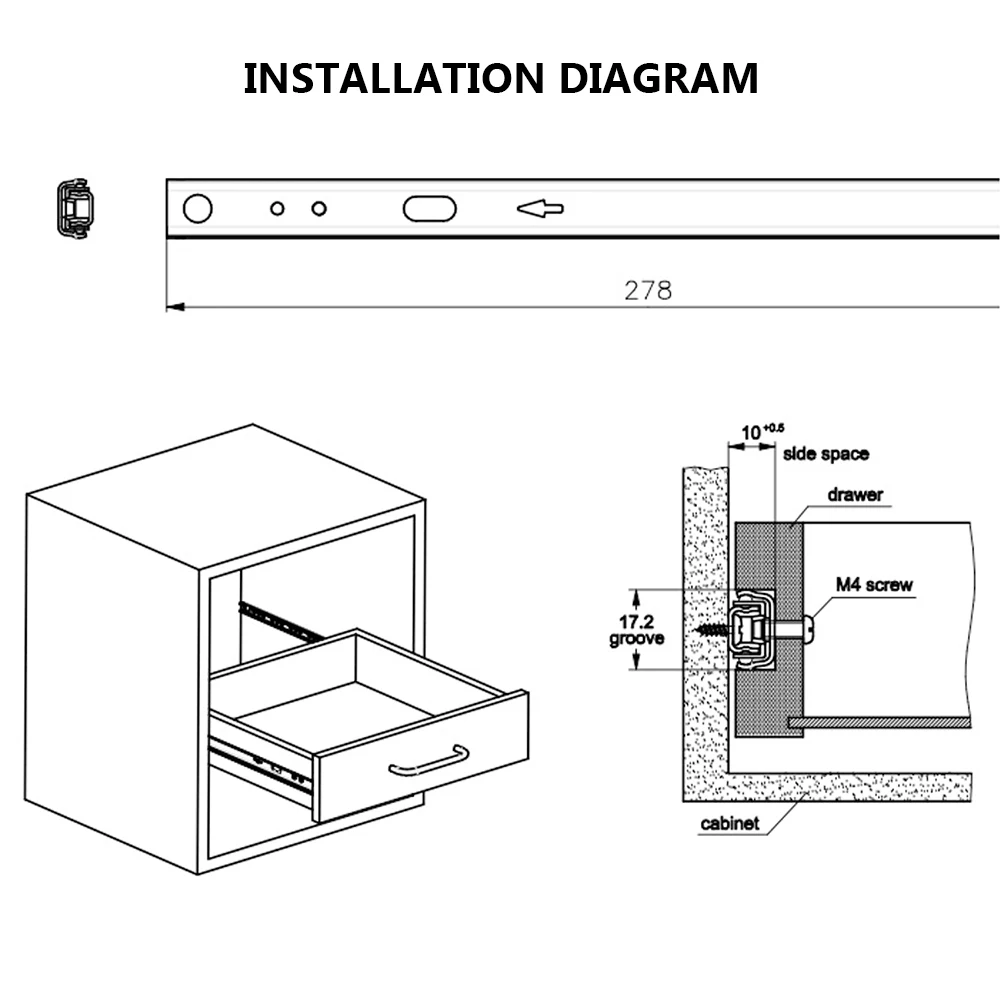 INSTALLATION DIAGRAM

278

$10^{+0.5}$
side space
drawer
M4 screw
17.2
groove
cabinet