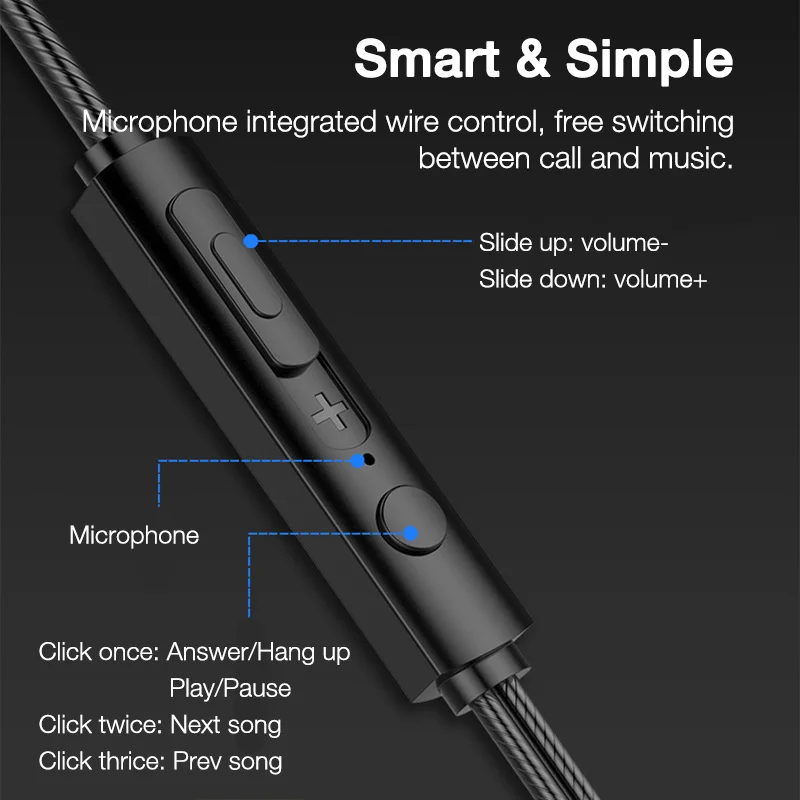 Smart & Simple

Microphone integrated wire control, free switching between call and music.

Slide up: volume-
Slide down: volume+

+

Microphone

Click once: Answer/Hang up
Play/Pause
Click twice: Next song
Click thrice: Prev song