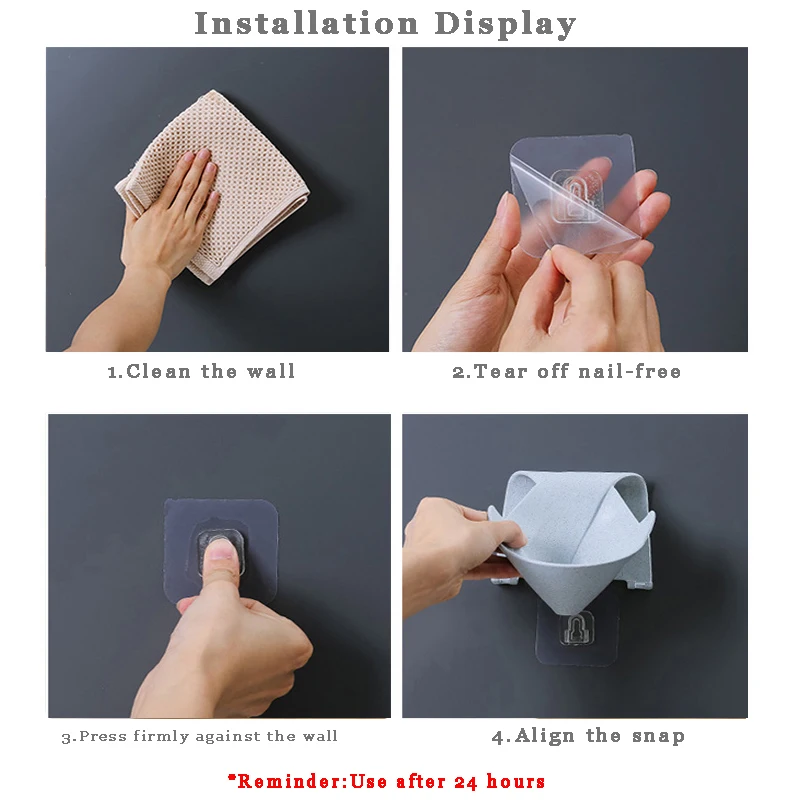 Installation Display

1.Clean the wall

2.Tear off nail-free

3.Press firmly against the wall

4.Align the snap

*Reminder:Use after 24 hours