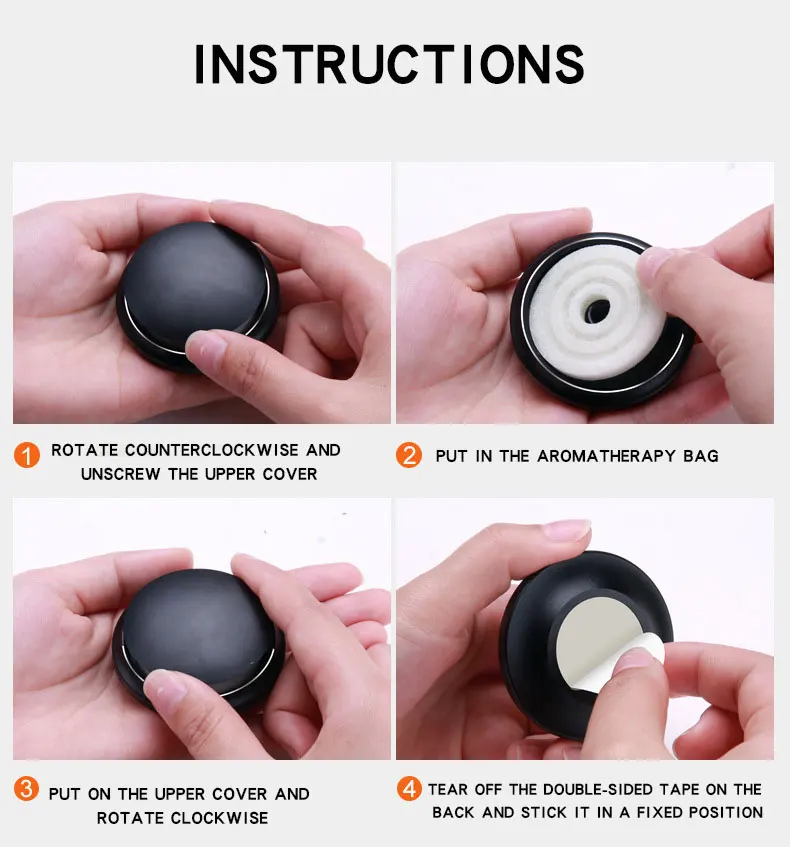 INSTRUCTIONS

1 ROTATE COUNTERCLOCKWISE AND UNSCREW THE UPPER COVER

2 PUT IN THE AROMATHERAPY BAG

3 PUT ON THE UPPER COVER AND ROTATE CLOCKWISE

4 TEAR OFF THE DOUBLE-SIDED TAPE ON THE BACK AND STICK IT IN A FIXED POSITION