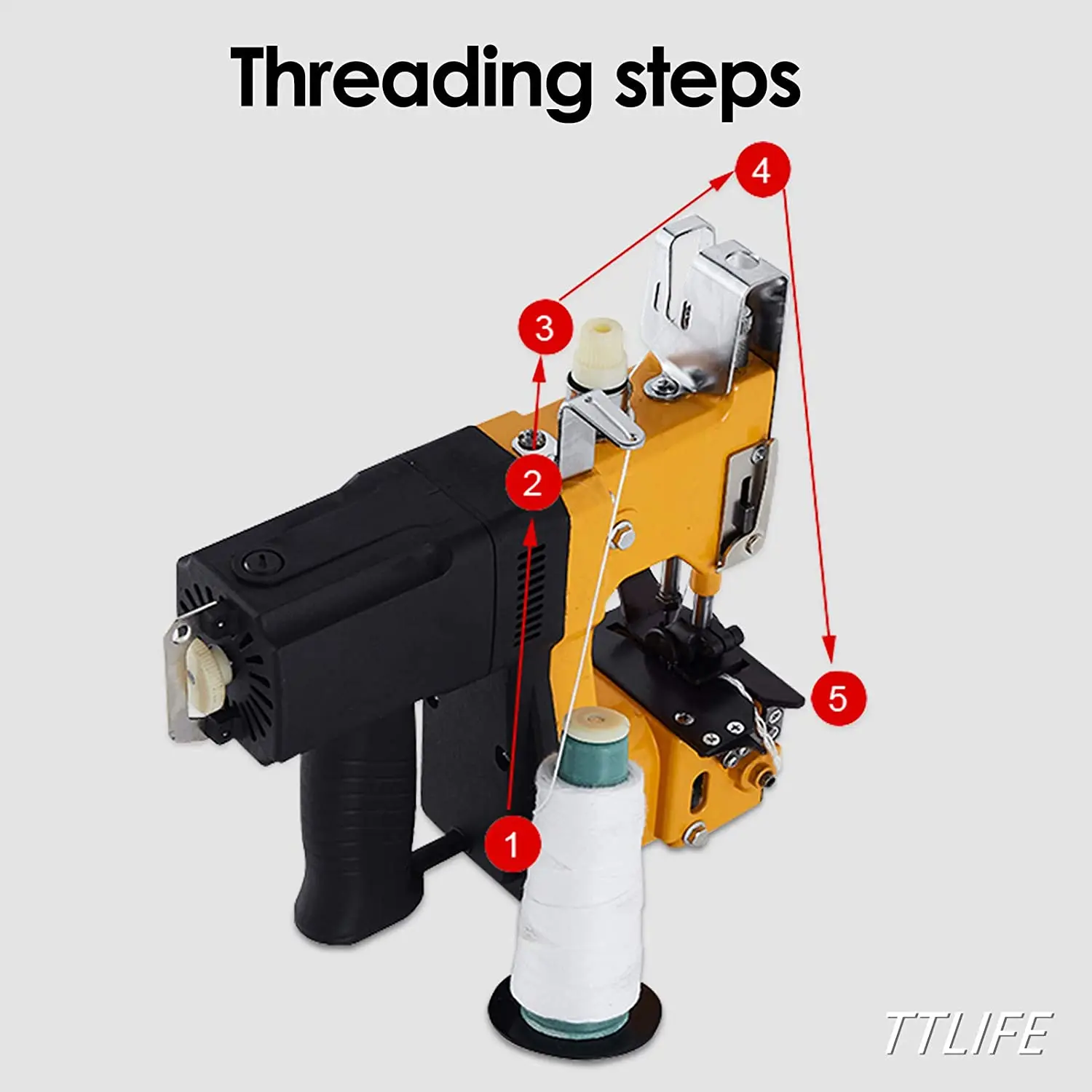 Threading steps

4

3

2

5

1

TTLIFE