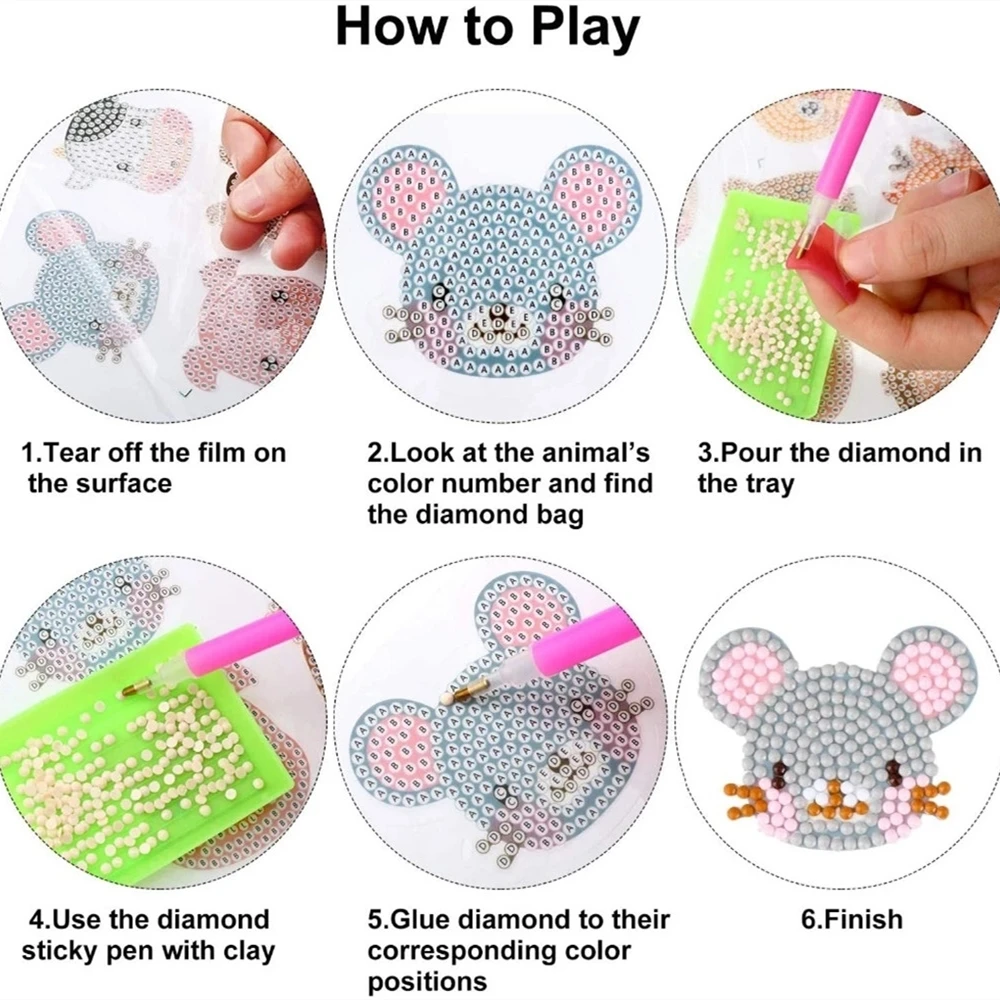 How to Play

1.Tear off the film on the surface

2.Look at the animal's color number and find the diamond bag

3.Pour the diamond in the tray

4.Use the diamond sticky pen with clay

5.Glue diamond to their corresponding color positions

6.Finish