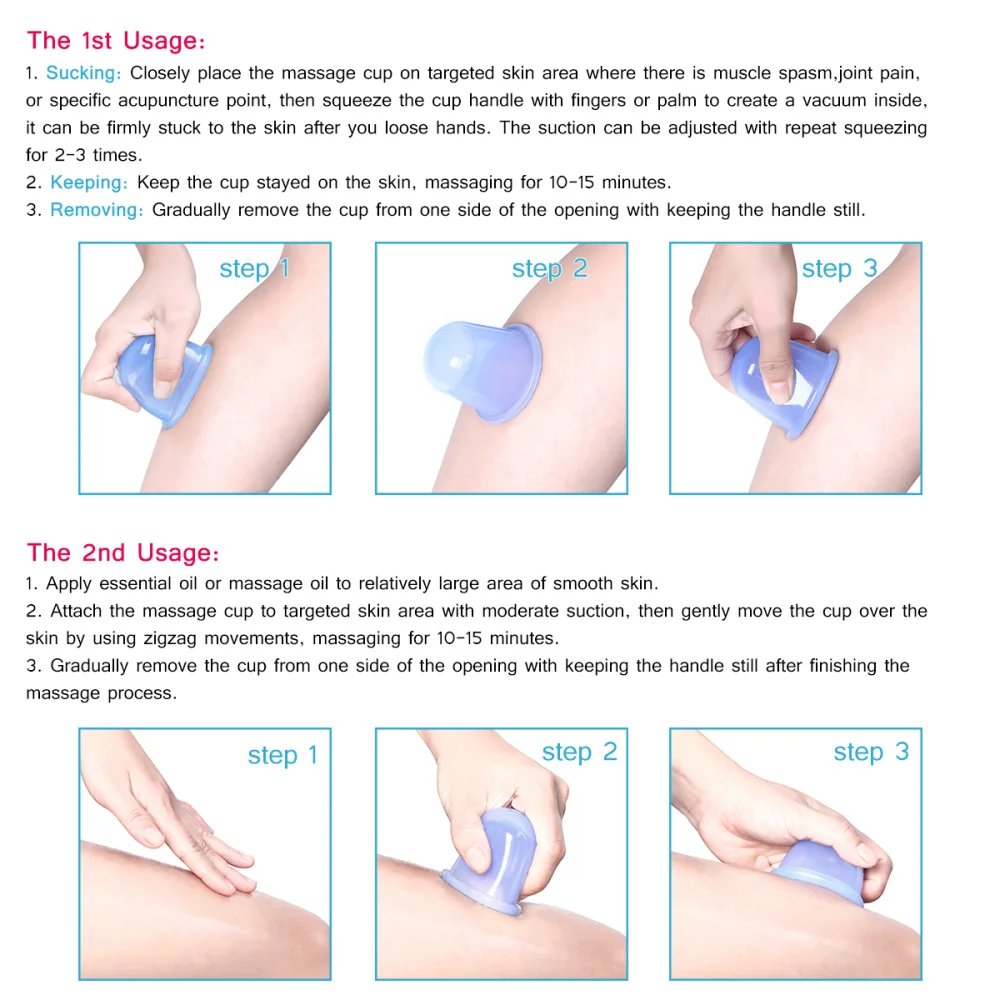 The 1st Usage:

1. Sucking: Closely place the massage cup on targeted skin area where there is muscle spasm,joint pain, or specific acupuncture point, then squeeze the cup handle with fingers or palm to create a vacuum inside, it can be firmly stuck to the skin after you loose hands. The suction can be adjusted with repeat squeezing for 2-3 times.
2. Keeping: Keep the cup stayed on the skin, massaging for 10-15 minutes.
3. Removing: Gradually remove the cup from one side of the opening with keeping the handle still.

step 1

step 2

step 3

The 2nd Usage:

1. Apply essential oil or massage oil to relatively large area of smooth skin.
2. Attach the massage cup to targeted skin area with moderate suction, then gently move the cup over the skin by using zigzag movements, massaging for 10-15 minutes.
3. Gradually remove the cup from one side of the opening with keeping the handle still after finishing the massage process.

step 1

step 2

step 3