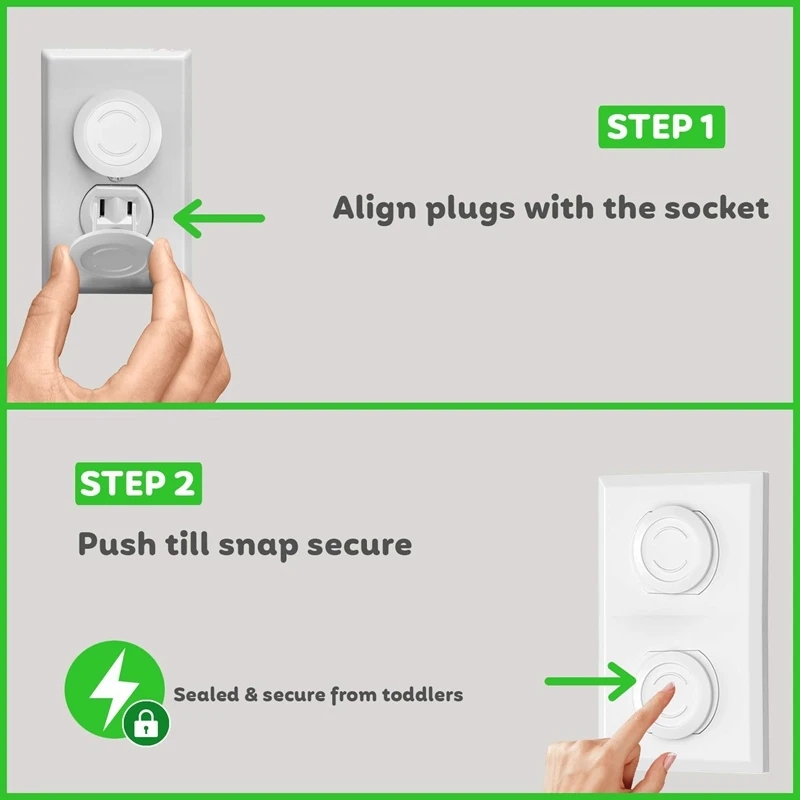 STEP 1

Align plugs with the socket

STEP 2

Push till snap secure

Sealed & secure from toddlers