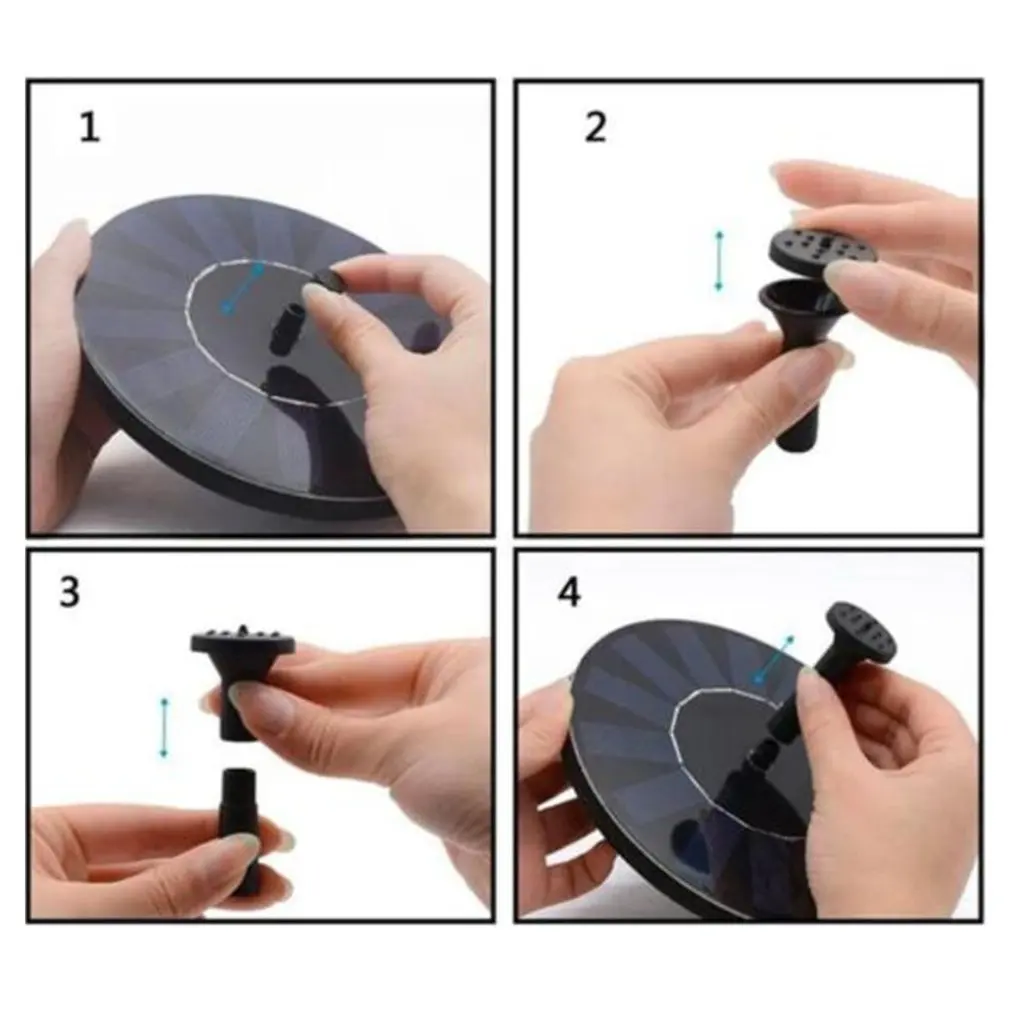 1

2

3

4