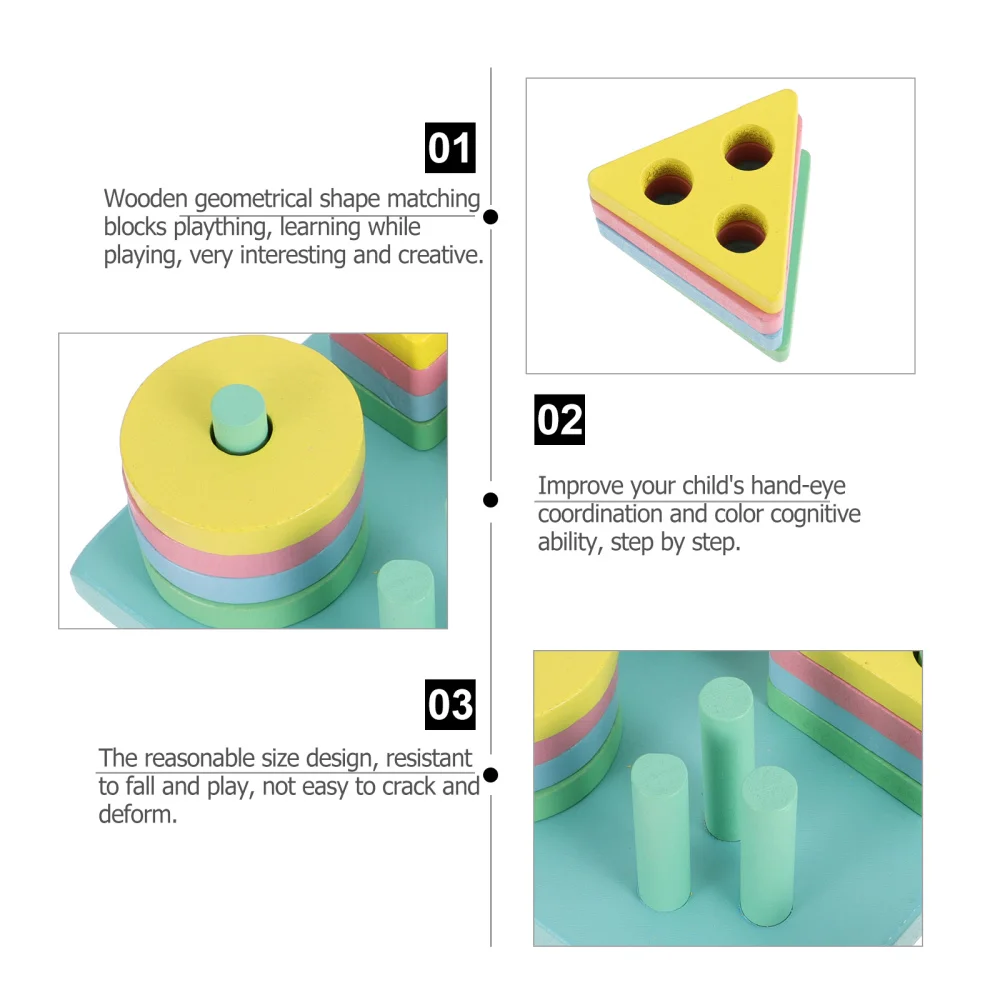 01

Wooden geometrical shape matching blocks plaything, learning while playing, very interesting and creative.

02

Improve your child's hand-eye coordination and color cognitive ability, step by step.

03

The reasonable size design, resistant to fall and play, not easy to crack and deform.