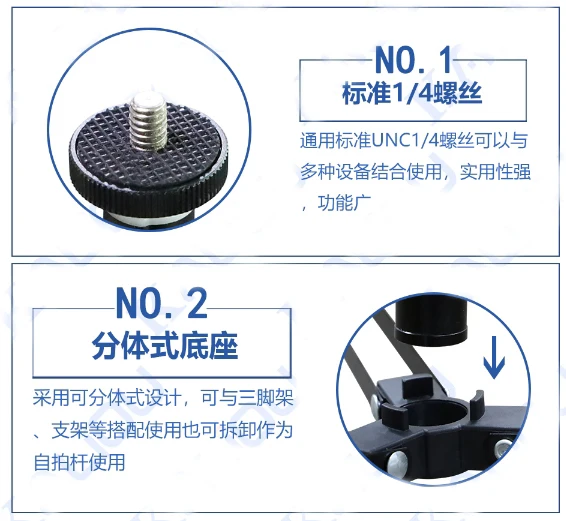 NO. 1
标准1/4螺丝

通用标准UNC1/4螺丝可以与多种设备结合使用，实用性强，功能广

NO. 2
分体式底座

采用可分体式设计，可与三脚架、支架等搭配使用也可拆卸作为自拍杆使用