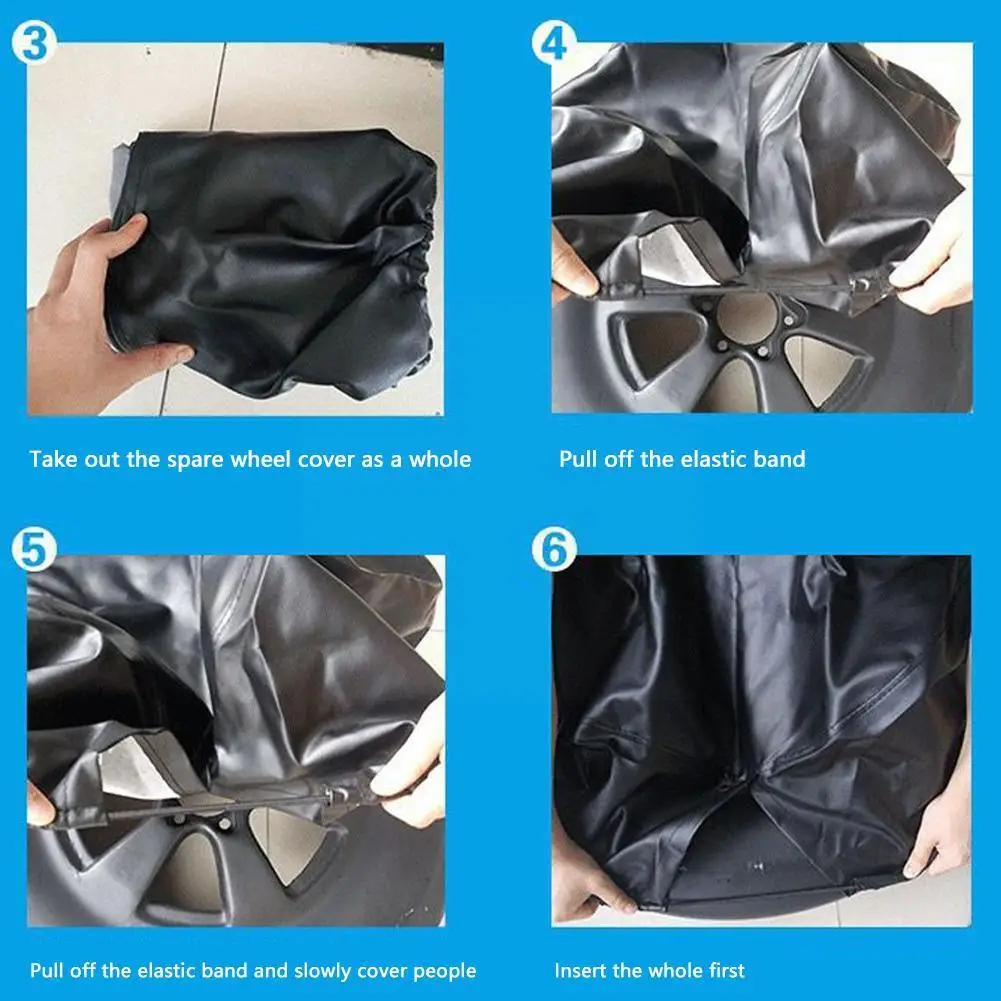 3

Take out the spare wheel cover as a whole

4

Pull off the elastic band

5

Pull off the elastic band and slowly cover people

6

Insert the whole first