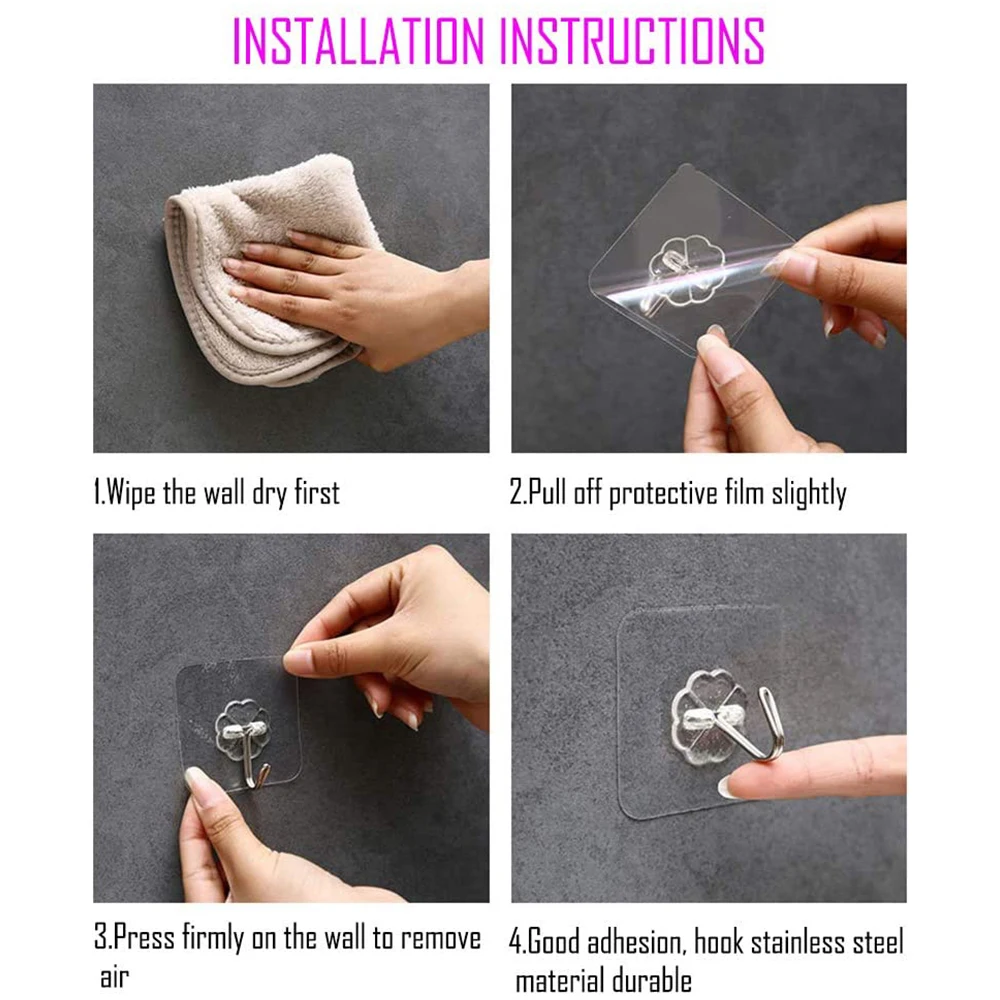 INSTALLATION INSTRUCTIONS

1.Wipe the wall dry first

2.Pull off protective film slightly

3.Press firmly on the wall to remove air

4.Good adhesion, hook stainless steel material durable