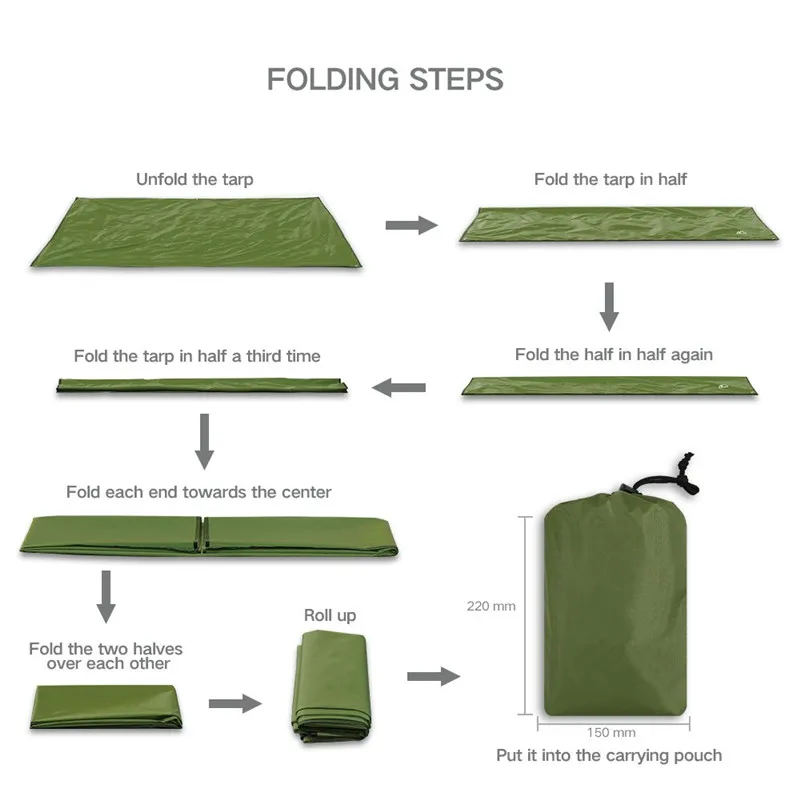 FOLDING STEPS

Unfold the tarp

Fold the tarp in half

Fold the half in half again

Fold the tarp in half a third time

Fold each end towards the center

Fold the two halves over each other

Roll up

220 mm

150 mm

Put it into the carrying pouch