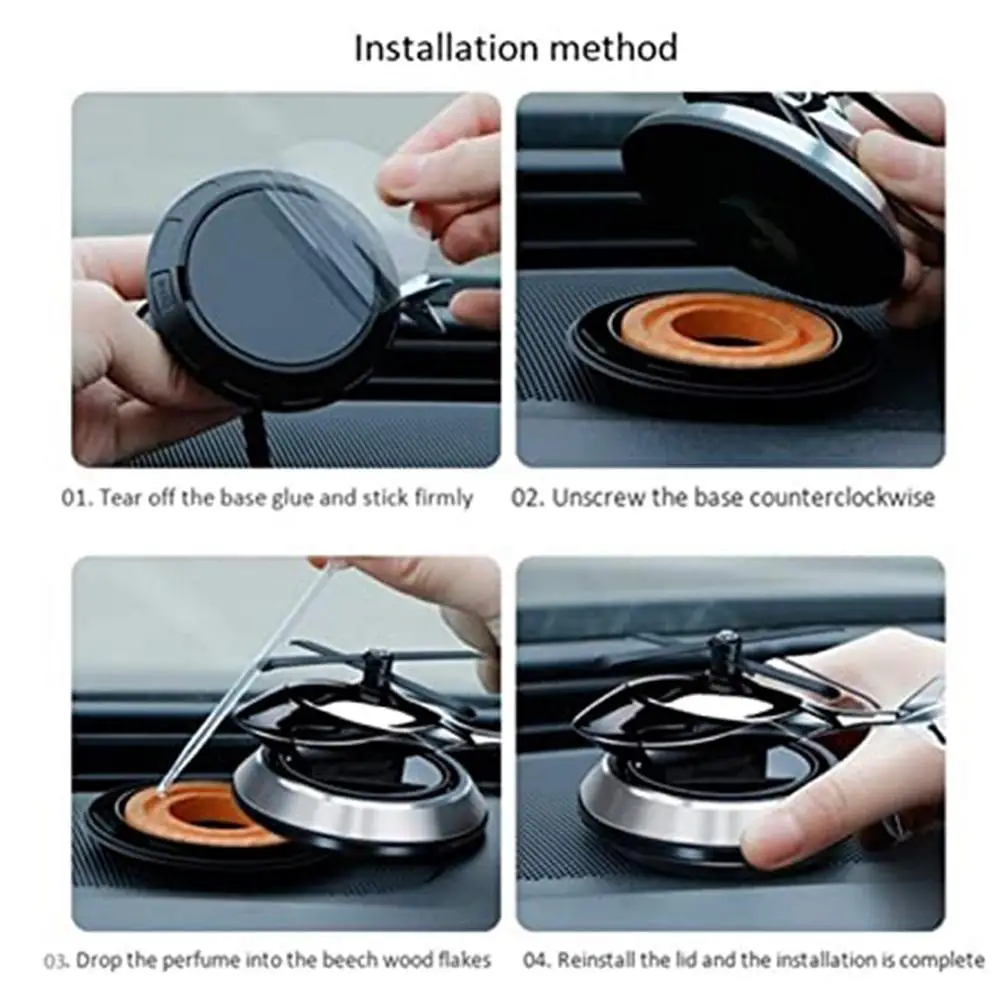 Installation method

01. Tear off the base glue and stick firmly

02. Unscrew the base counterclockwise

03. Drop the perfume into the beech wood flakes

04. Reinstall the lid and the installation is complete