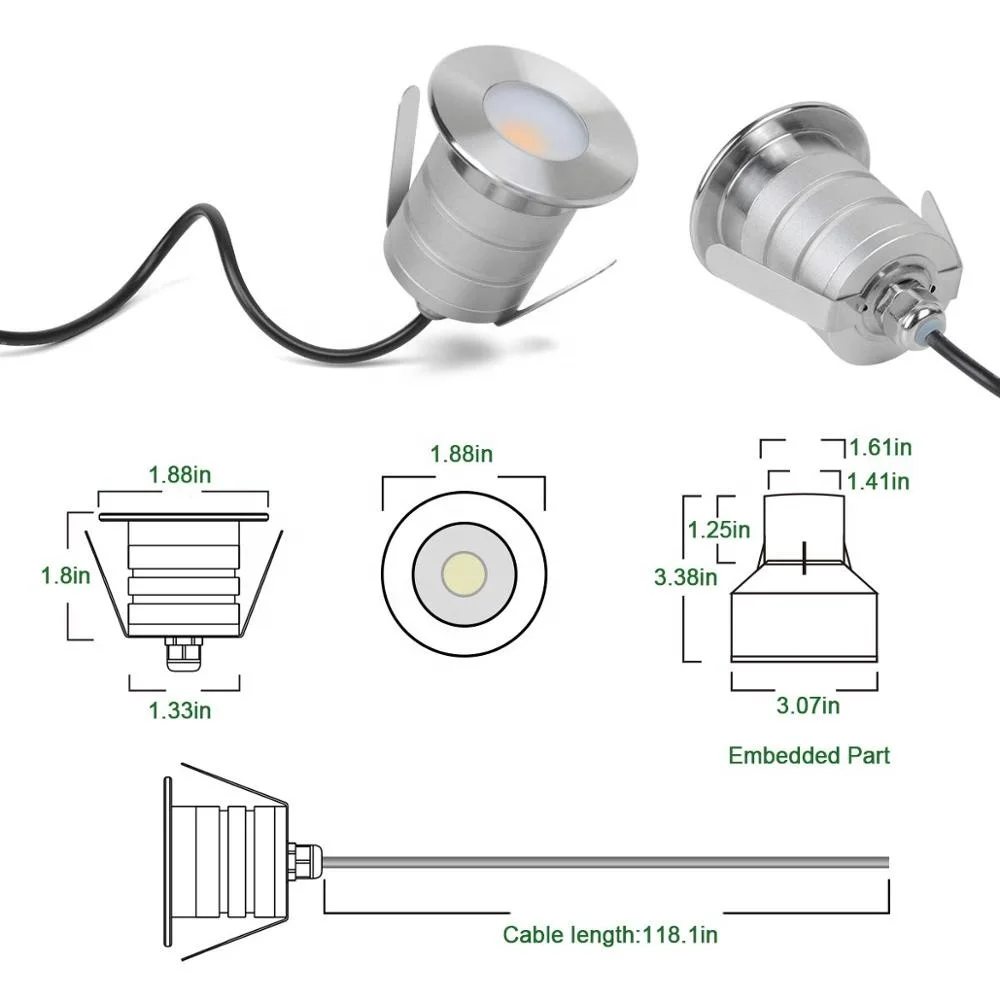 1.88in

1.8in

1.33in

1.88in

1.61in

1.41in

1.25in

3.38in

3.07in

Embedded Part

Cable length:118.1in