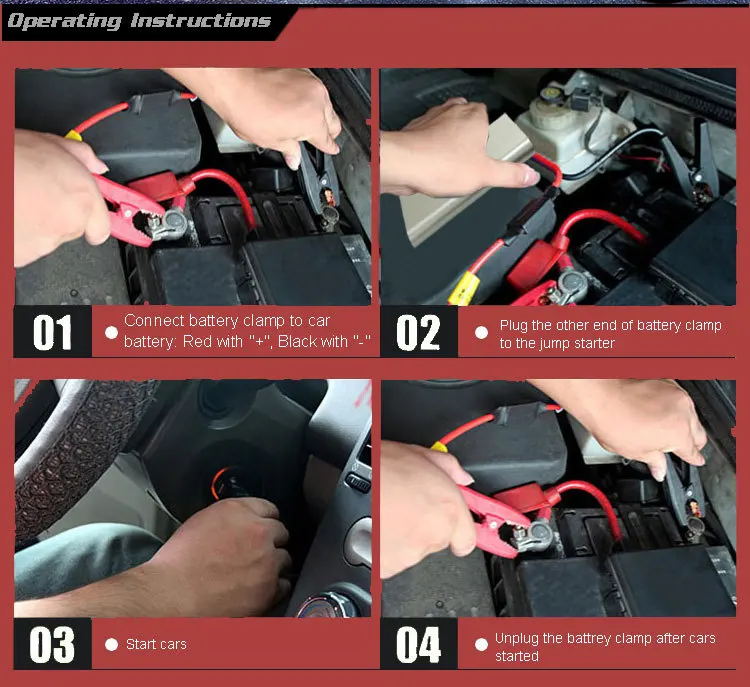 Operating Instructions

01

Connect battery clamp to car battery: Red with "+", Black with "-"

02

Plug the other end of battery clamp to the jump starter

03

Start cars

04

Unplug the battrey clamp after cars started