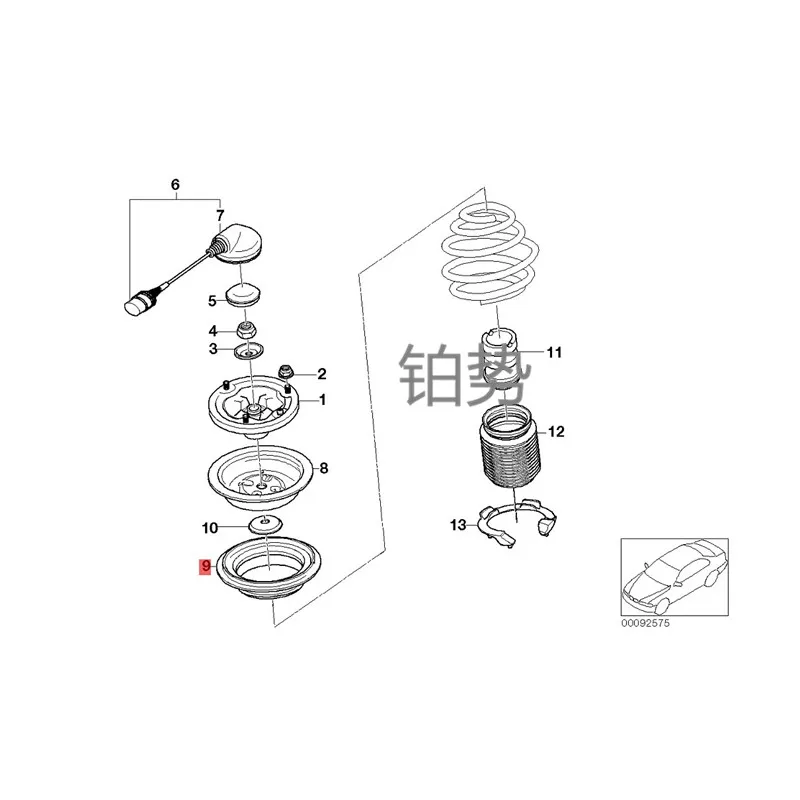 6
7
5
4
3
2
1
8
10
9
铂势
11
12
13
00092575