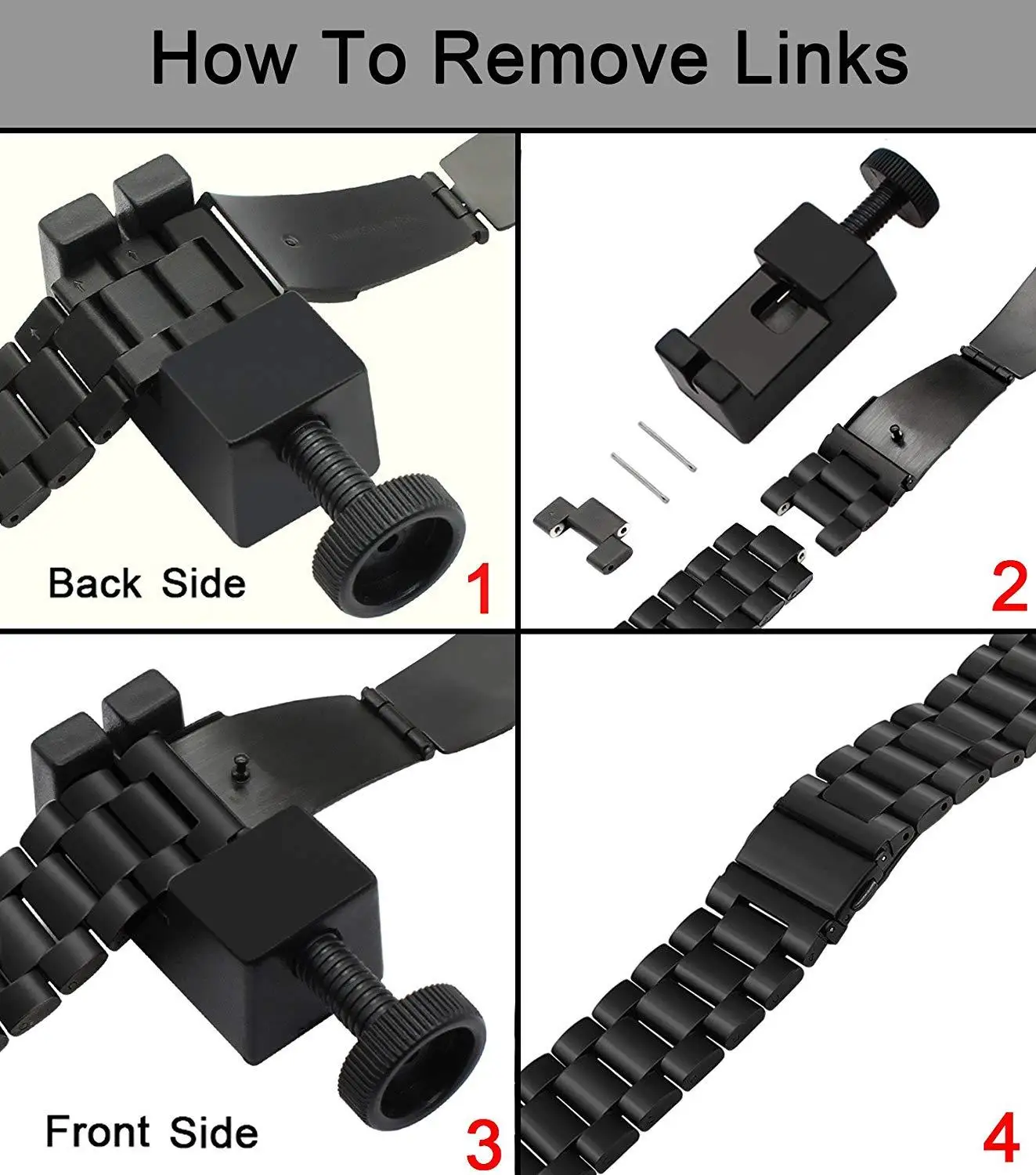 How To Remove Links

Back Side

1

2

Front Side

3

4