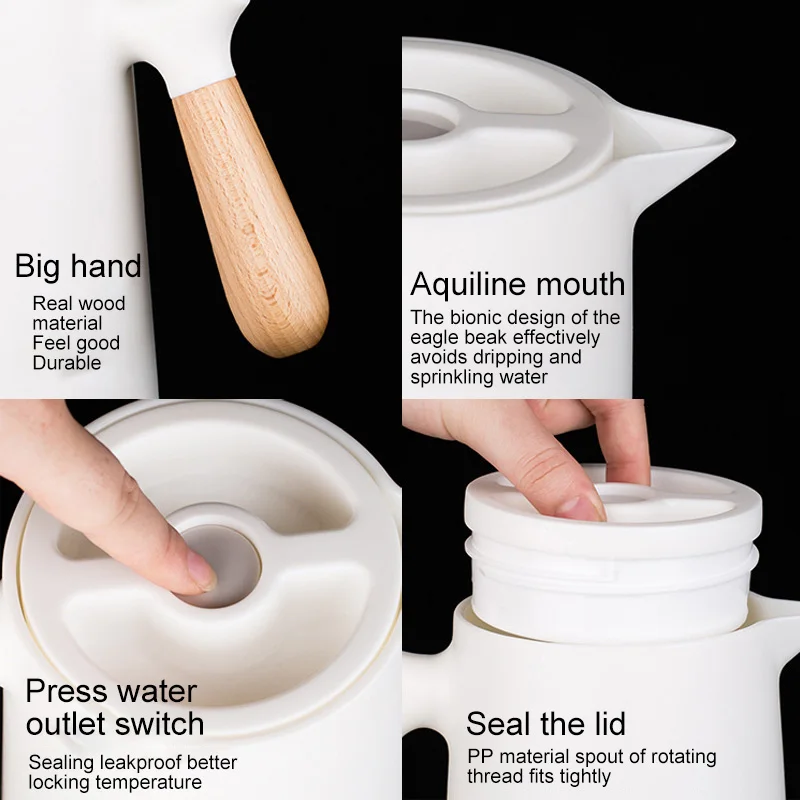 Big hand

Real wood material
Feel good
Durable

Aquiline mouth

The bionic design of the eagle beak effectively avoids dripping and sprinkling water

Press water outlet switch

Sealing leakproof better locking temperature

Seal the lid

PP material spout of rotating thread fits tightly