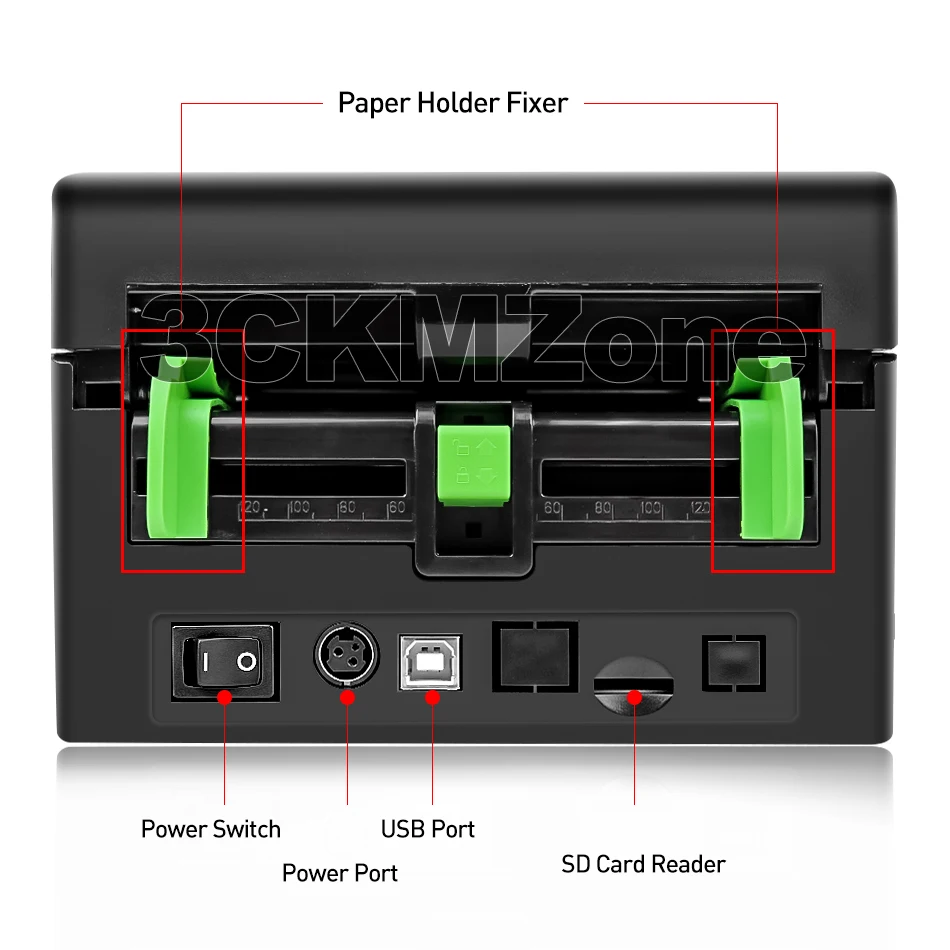 Paper Holder Fixer

3CKMZone

120 100 80 60

60 80 100 120

I O

Power Switch

Power Port

USB Port

SD Card Reader