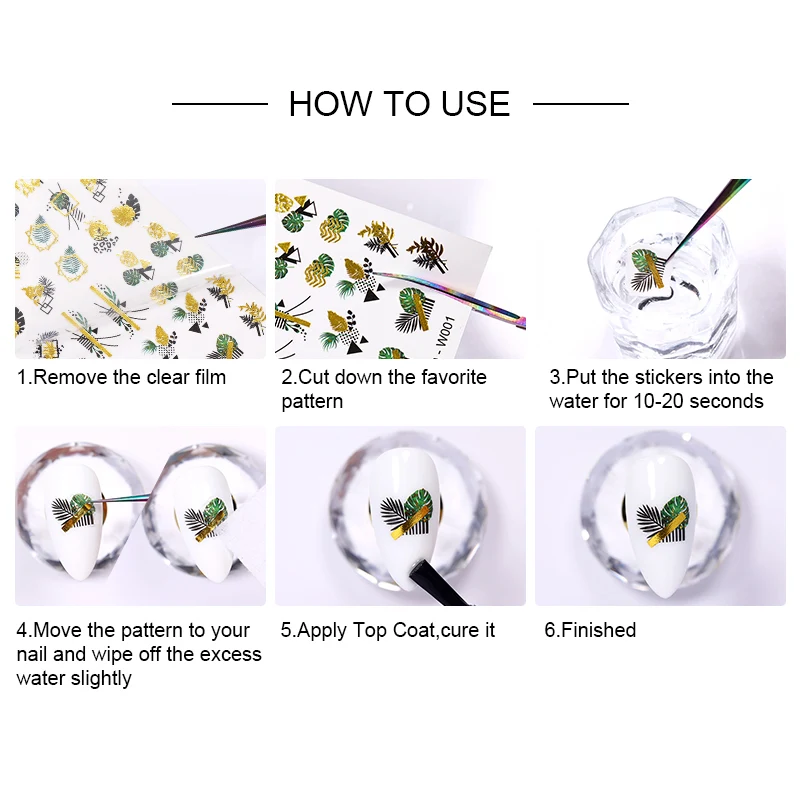 HOW TO USE

W001

1.Remove the clear film

2.Cut down the favorite pattern

3.Put the stickers into the water for 10-20 seconds

4.Move the pattern to your nail and wipe off the excess water slightly

5.Apply Top Coat,cure it

6.Finished