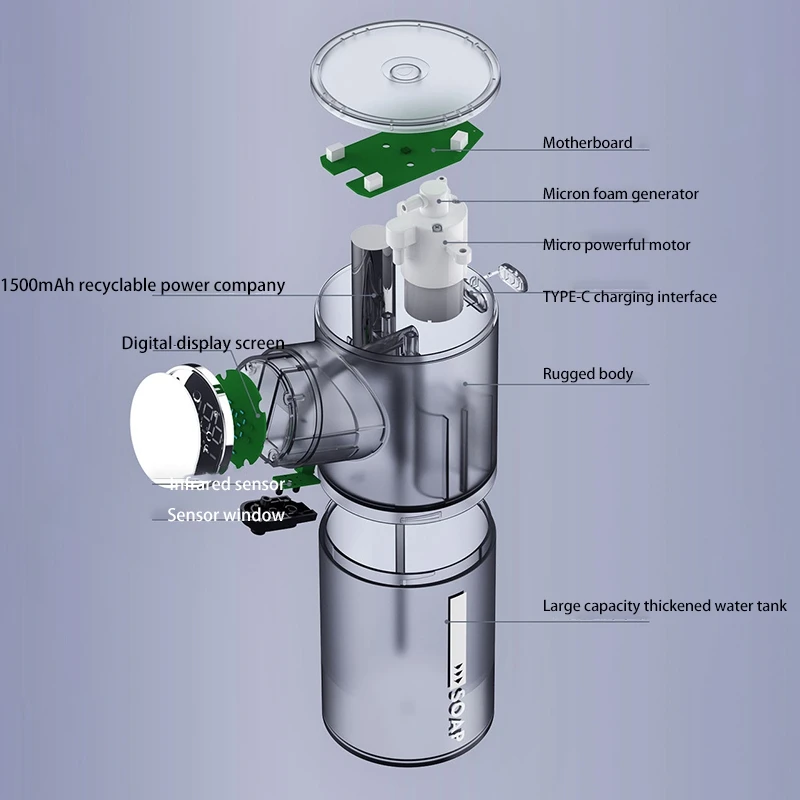 Motherboard

Micron foam generator

Micro powerful motor

1500mAh recyclable power company

TYPE-C charging interface

Digital display screen

Rugged body

Infrared sensor

Sensor window

Large capacity thickened water tank

SOAP