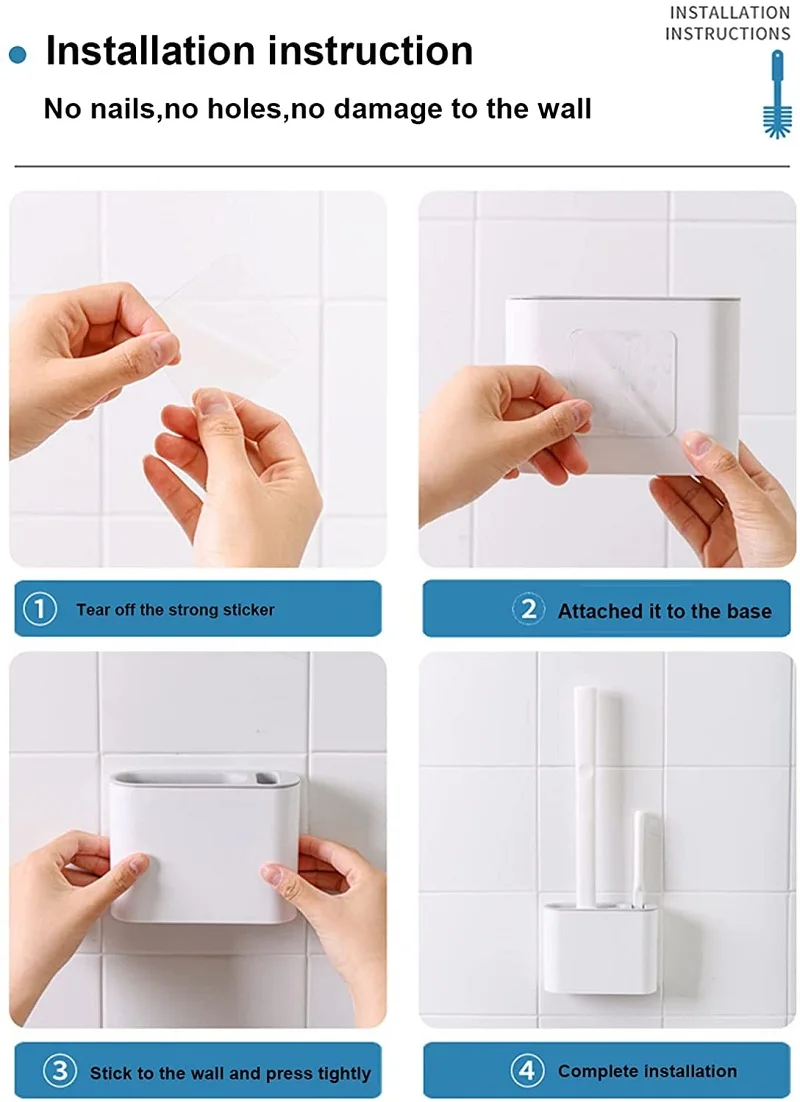 Installation instruction

No nails,no holes,no damage to the wall

INSTALLATION INSTRUCTIONS

① Tear off the strong sticker

② Attached it to the base

③ Stick to the wall and press tightly

④ Complete installation