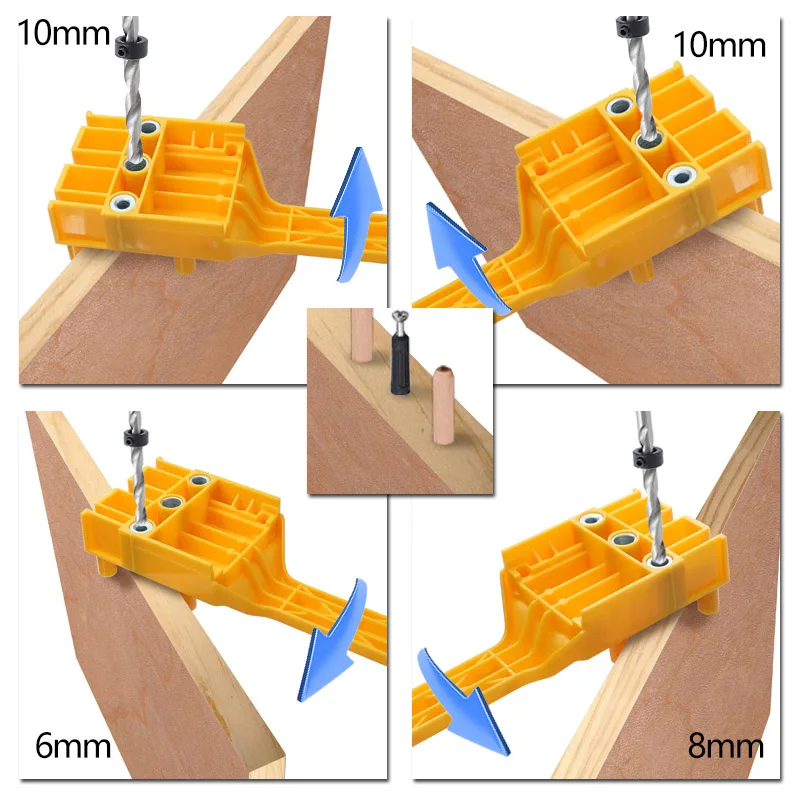 10mm

10mm

6mm

8mm