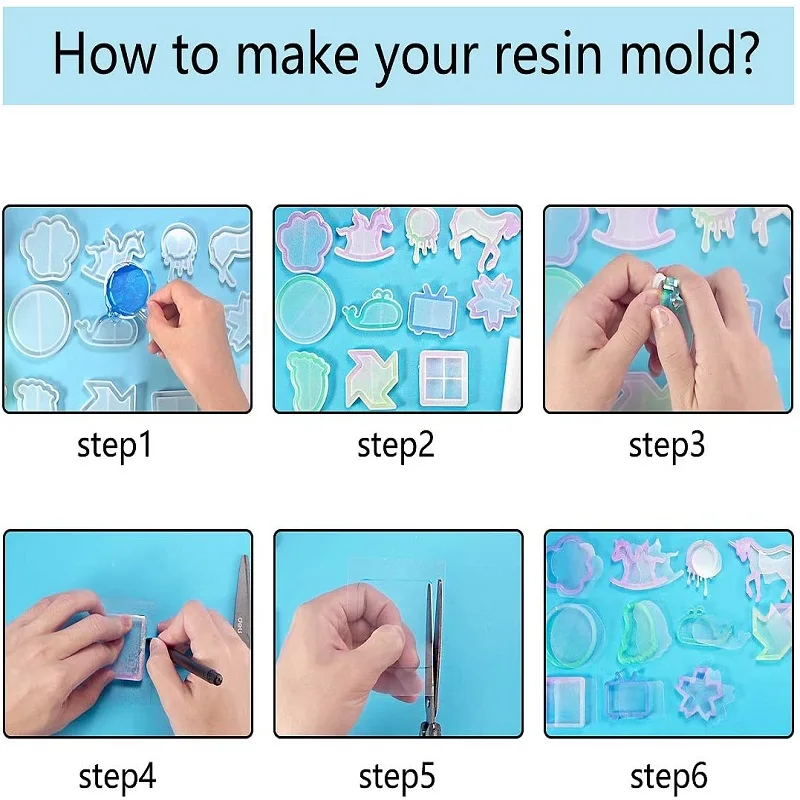 How to make your resin mold?

step1

step2

step3

step4

step5

step6