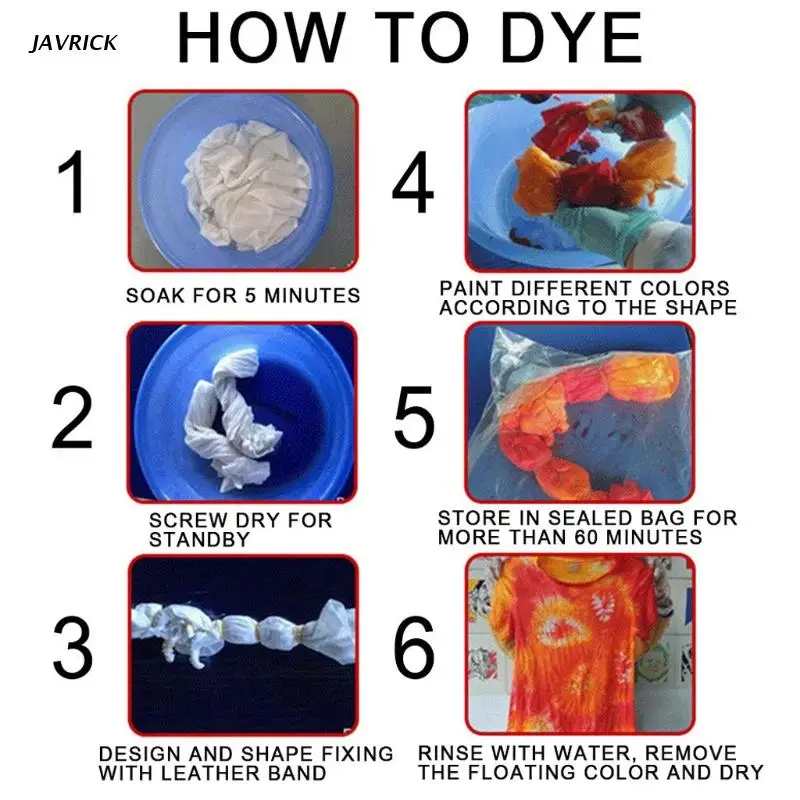 JAVRICK

HOW TO DYE

1

SOAK FOR 5 MINUTES

2

SCREW DRY FOR STANDBY

3

DESIGN AND SHAPE FIXING WITH LEATHER BAND

4

PAINT DIFFERENT COLORS ACCORDING TO THE SHAPE

5

STORE IN SEALED BAG FOR MORE THAN 60 MINUTES

6

RINSE WITH WATER, REMOVE THE FLOATING COLOR AND DRY