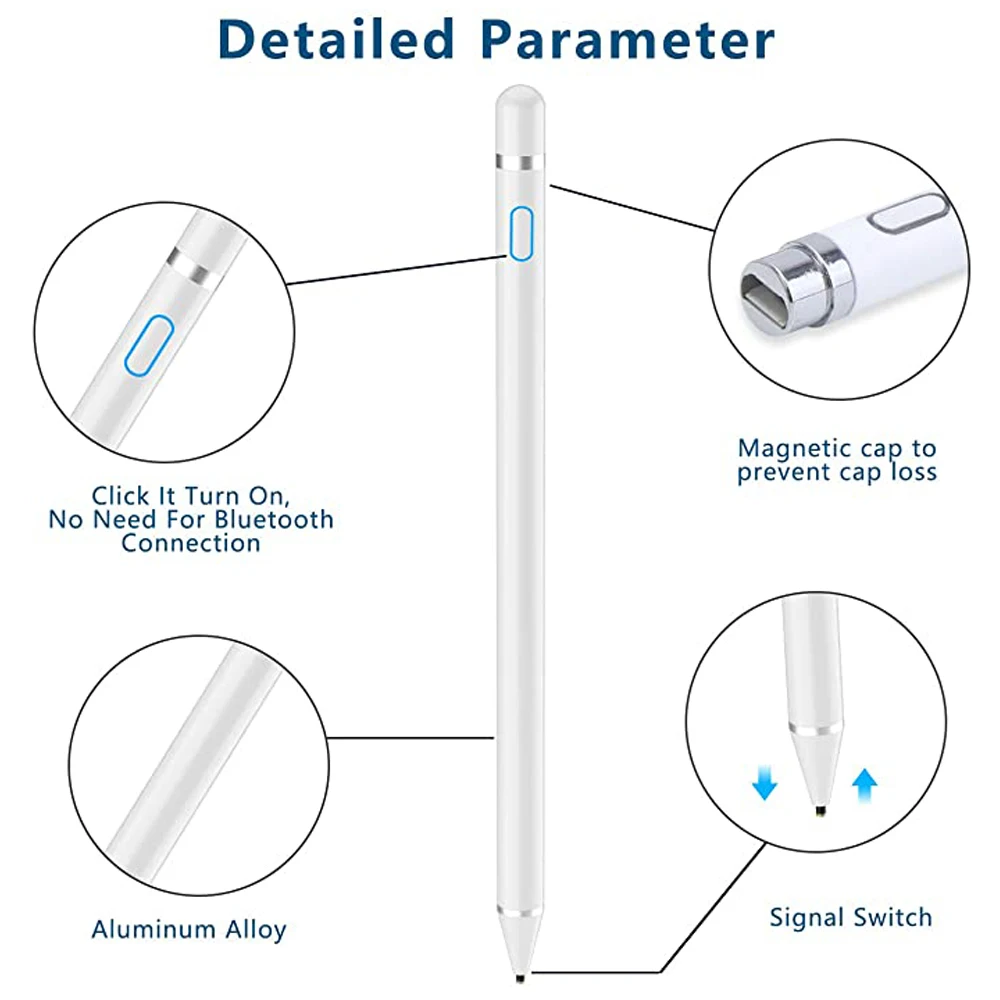 Detailed Parameter

Click It Turn On,
No Need For Bluetooth
Connection

Magnetic cap to
prevent cap loss

Aluminum Alloy

Signal Switch