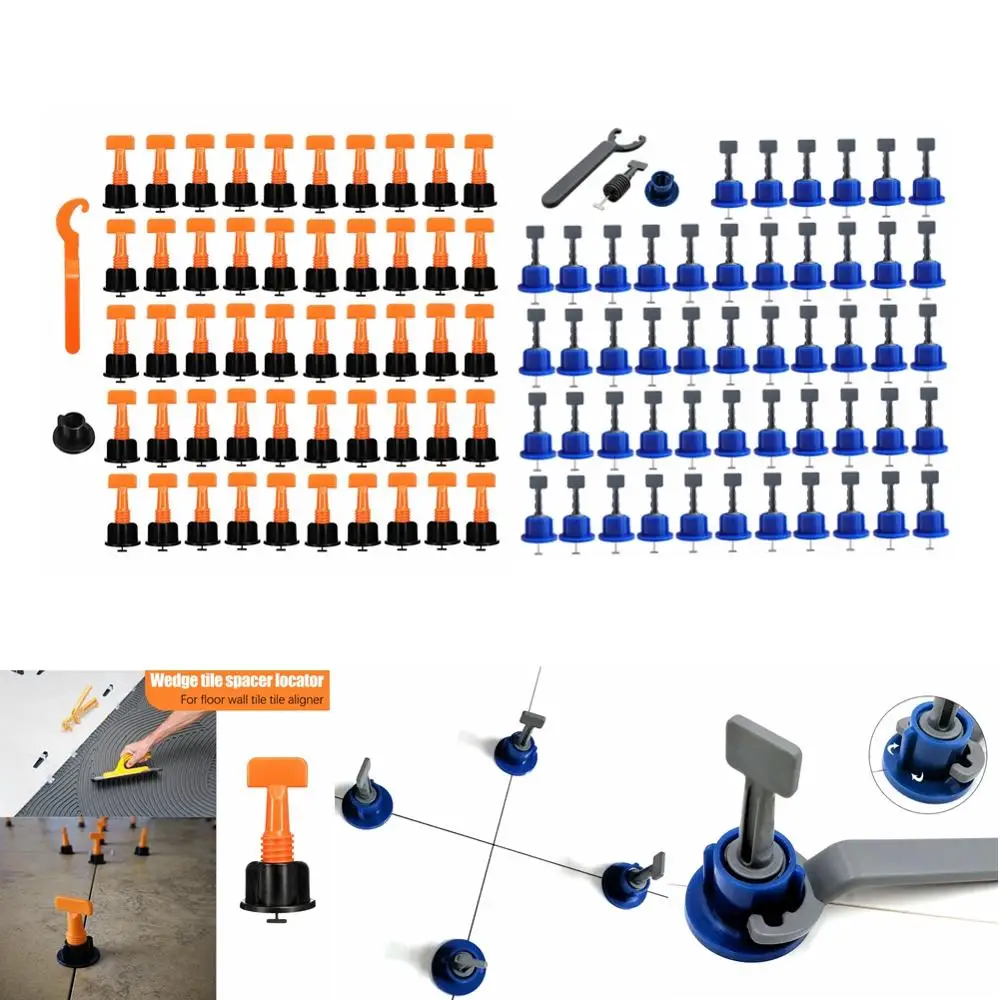 Wedge tile spacer locator
For floor wall tile tile aligner