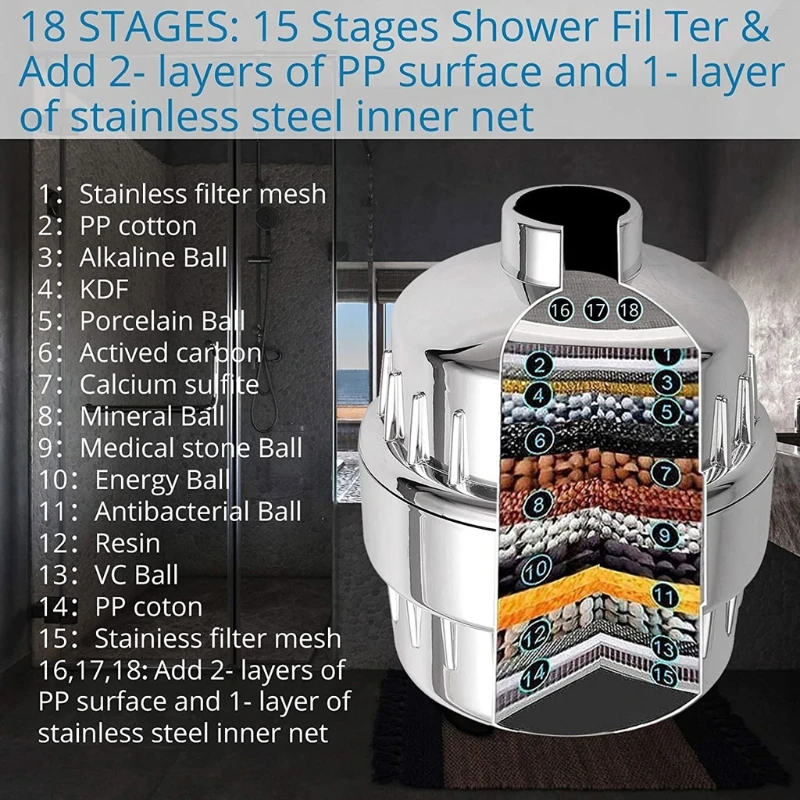 18 STAGES: 15 Stages Shower Fil Ter & Add 2- layers of PP surface and 1- layer of stainless steel inner net

1: Stainless filter mesh
2: PP cotton
3: Alkaline Ball
4: KDF
5: Porcelain Ball
6: Actived carbon
7: Calcium sulfite
8: Mineral Ball
9: Medical stone Ball
10: Energy Ball
11: Antibacterial Ball
12: Resin
13: VC Ball
14: PP coton
15: Stainiess filter mesh
16,17,18: Add 2- layers of PP surface and 1- layer of stainless steel inner net

16 17 18
1 2 3 4 5 6 7 8 9 10 11 12 13 14 15