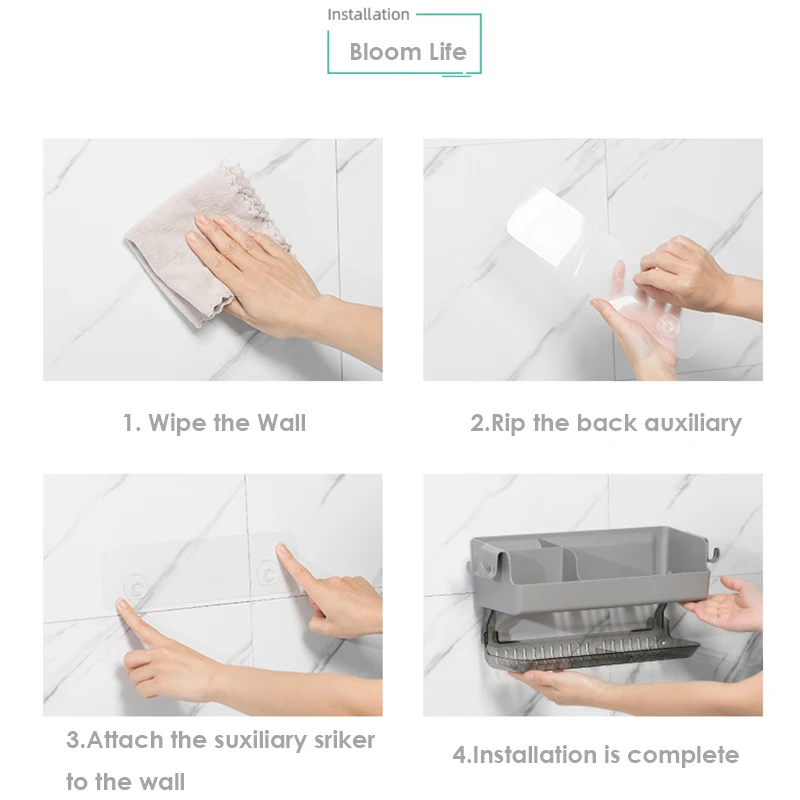 Installation

Bloom Life

1. Wipe the Wall

2.Rip the back auxiliary

3.Attach the suxiliary sriker to the wall

4.Installation is complete