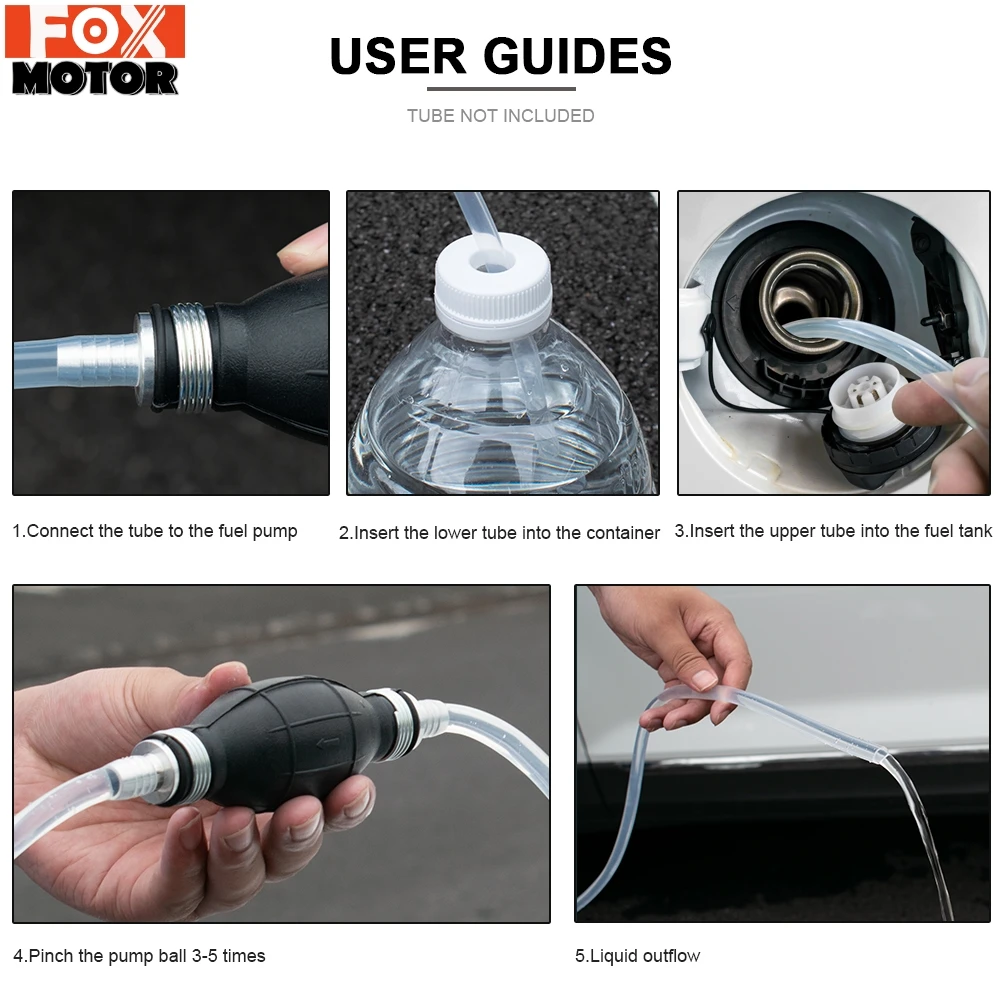 FOX MOTOR

USER GUIDES

TUBE NOT INCLUDED

1.Connect the tube to the fuel pump

2.Insert the lower tube into the container

3.Insert the upper tube into the fuel tank

4.Pinch the pump ball 3-5 times

5.Liquid outflow