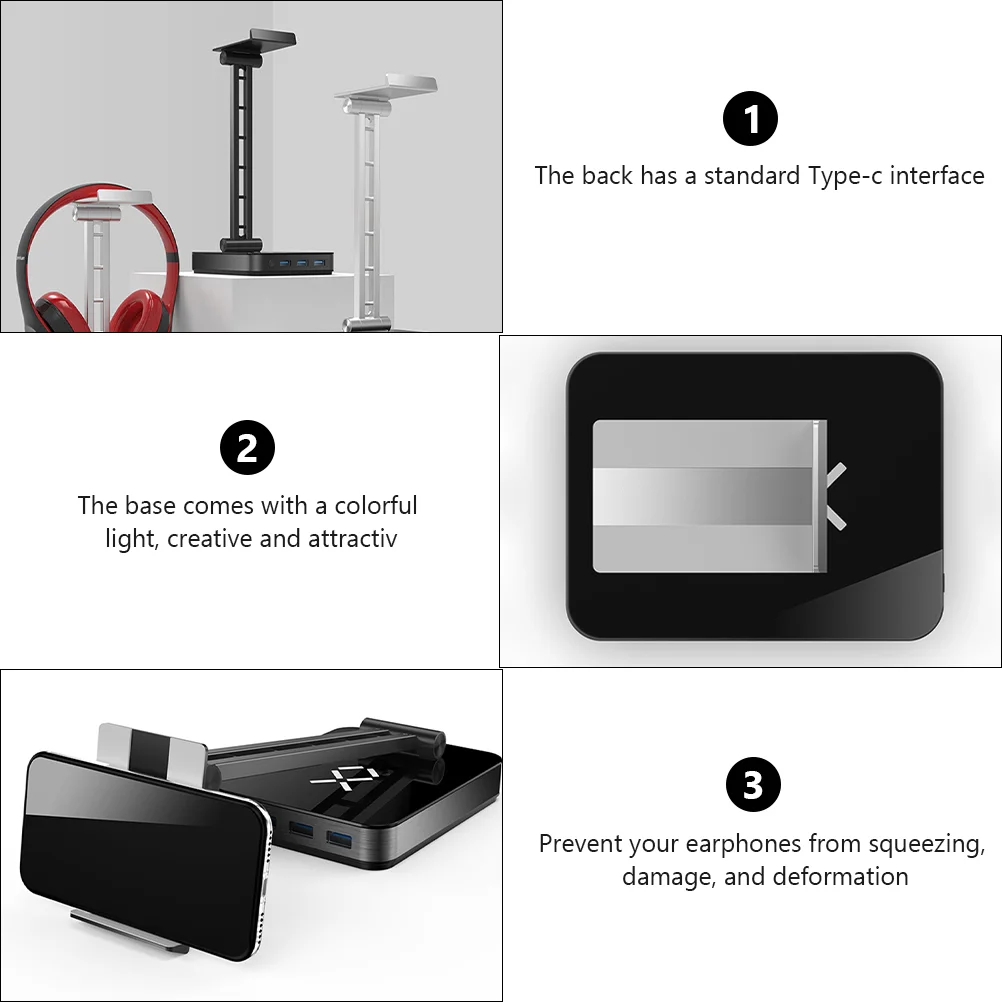 1

The back has a standard Type-c interface

2

The base comes with a colorful light, creative and attractiv

3

Prevent your earphones from squeezing, damage, and deformation