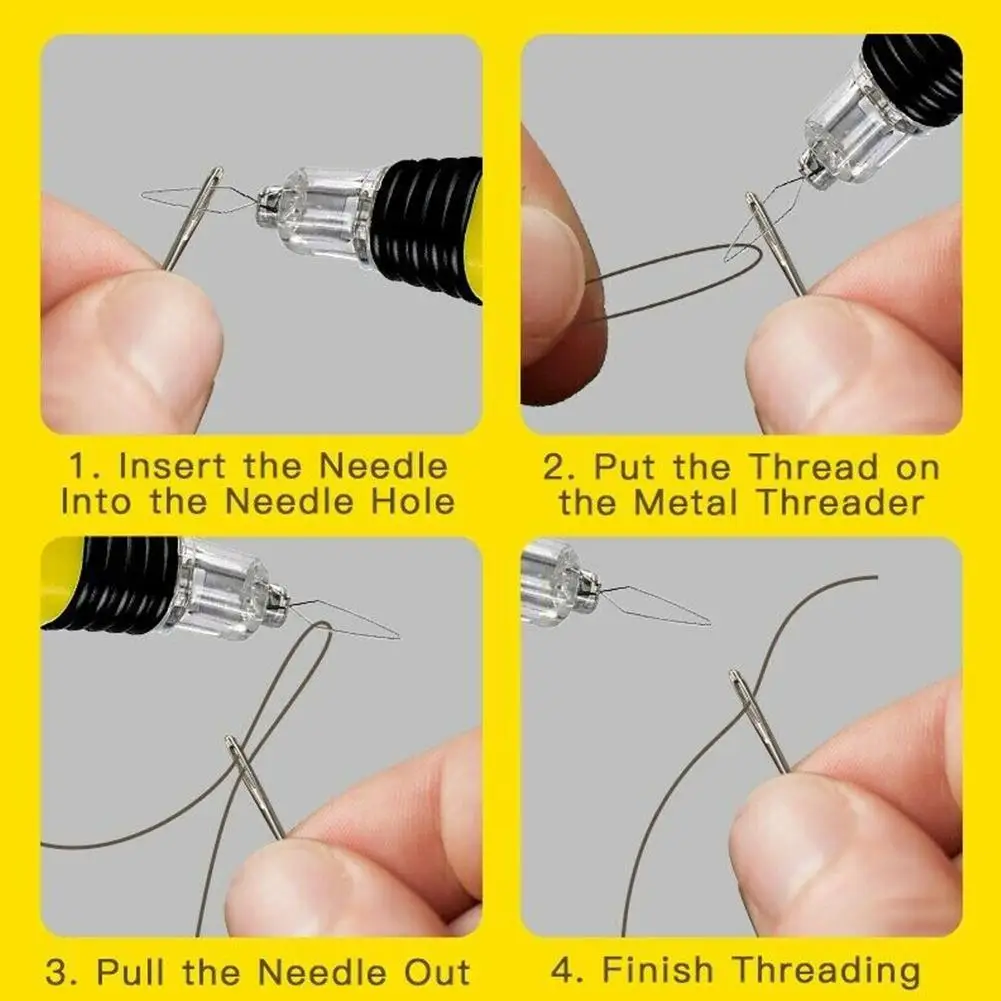 1. Insert the Needle Into the Needle Hole

2. Put the Thread on the Metal Threader

3. Pull the Needle Out

4. Finish Threading