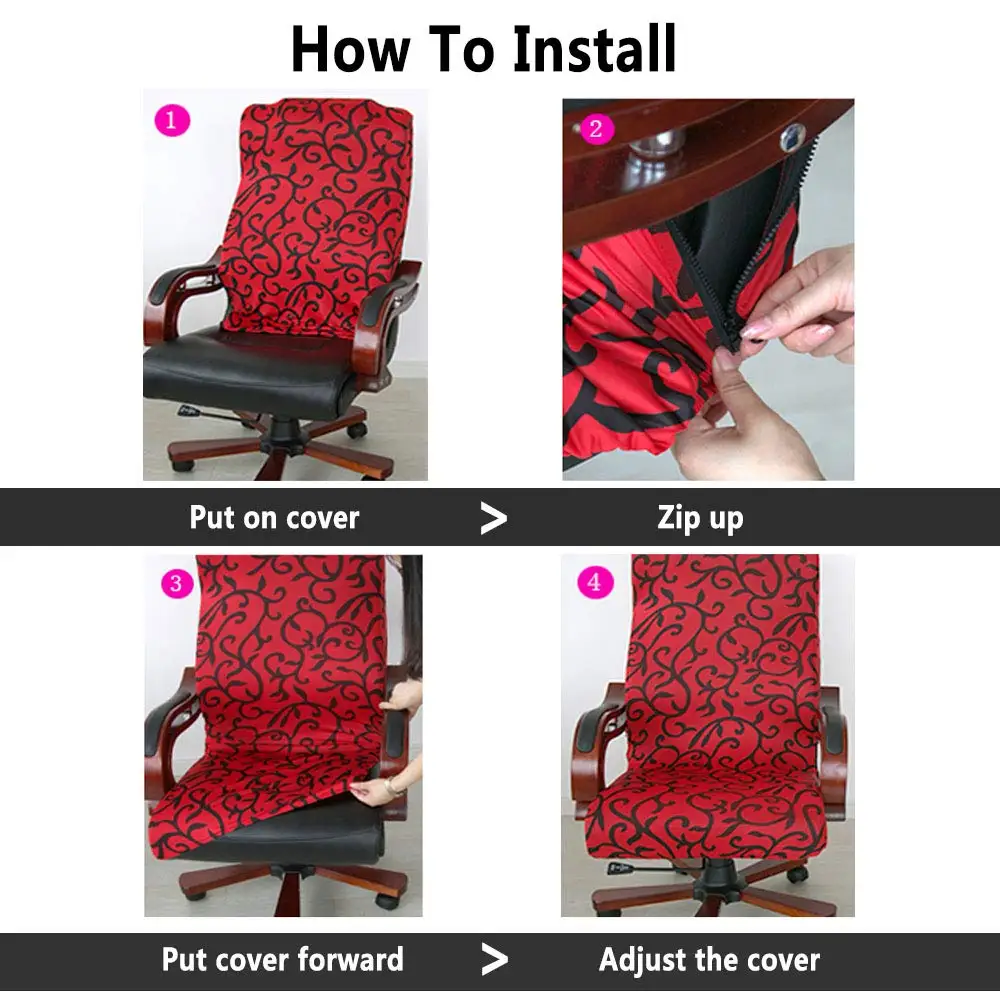 How To Install

1

2

Put on cover > Zip up

3

4

Put cover forward > Adjust the cover