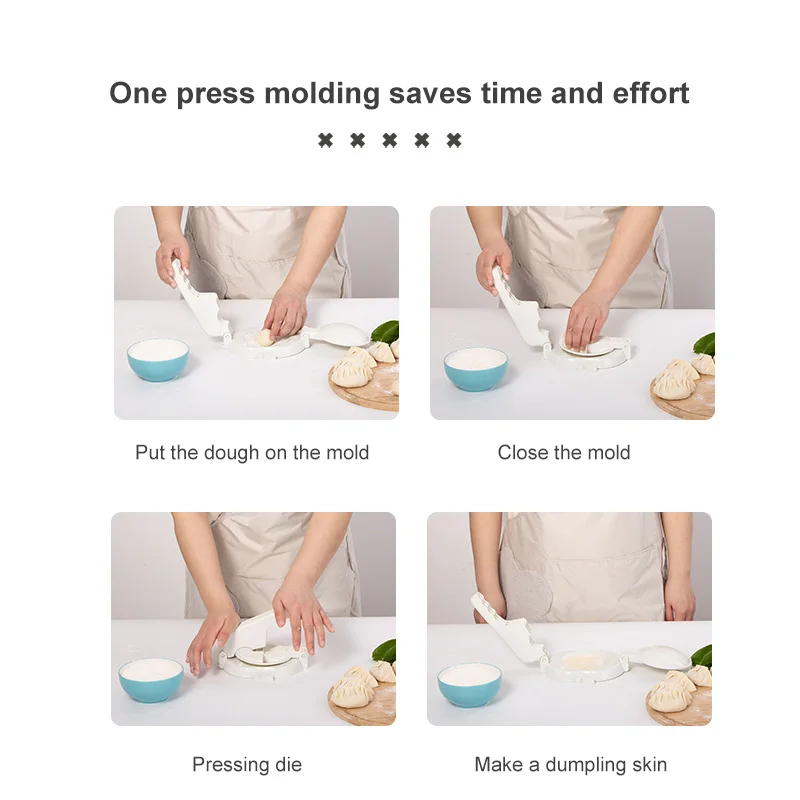 One press molding saves time and effort

× × × × ×

Put the dough on the mold

Close the mold

Pressing die

Make a dumpling skin