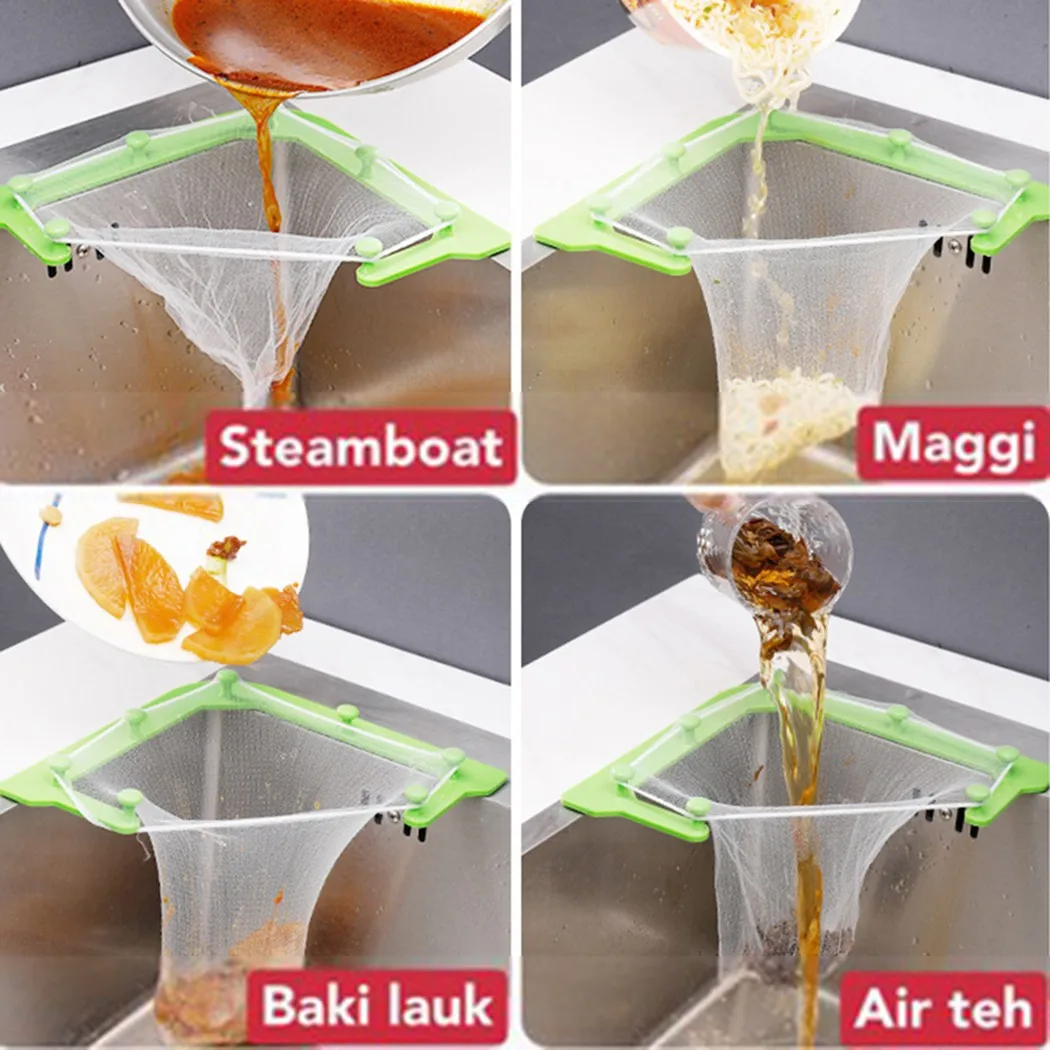 Steamboat

Maggi

Baki lauk

Air teh