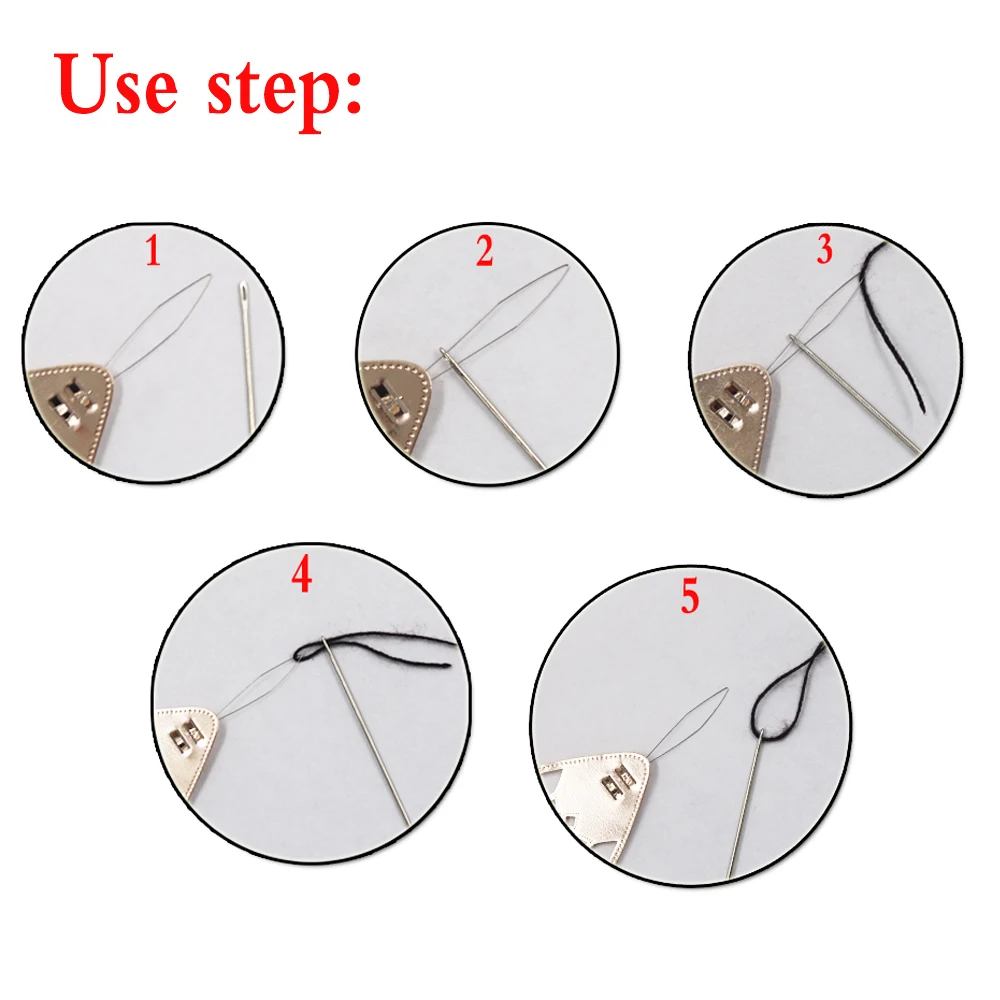 Use step:

1

2

3

4

5