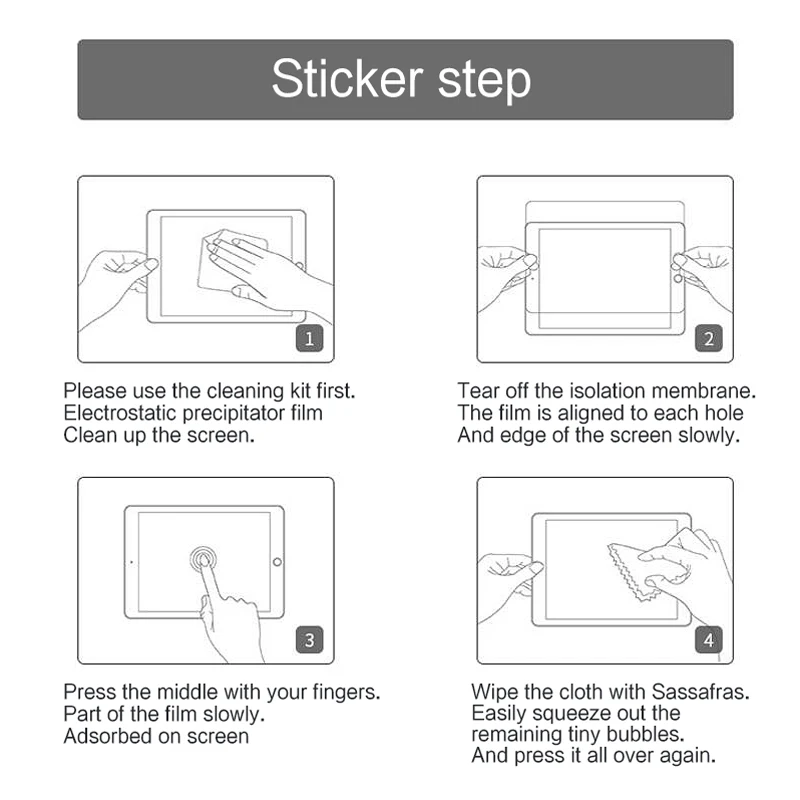 Sticker step

1

Please use the cleaning kit first.
Electrostatic precipitator film
Clean up the screen.

2

Tear off the isolation membrane.
The film is aligned to each hole
And edge of the screen slowly.

3

Press the middle with your fingers.
Part of the film slowly.
Adsorbed on screen

4

Wipe the cloth with Sassafras.
Easily squeeze out the
remaining tiny bubbles.
And press it all over again.