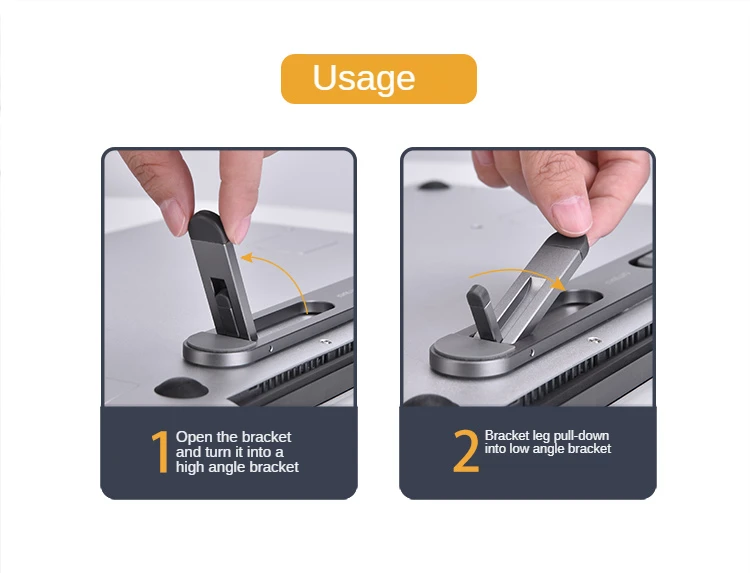 Usage

1 Open the bracket and turn it into a high angle bracket

2 Bracket leg pull-down into low angle bracket