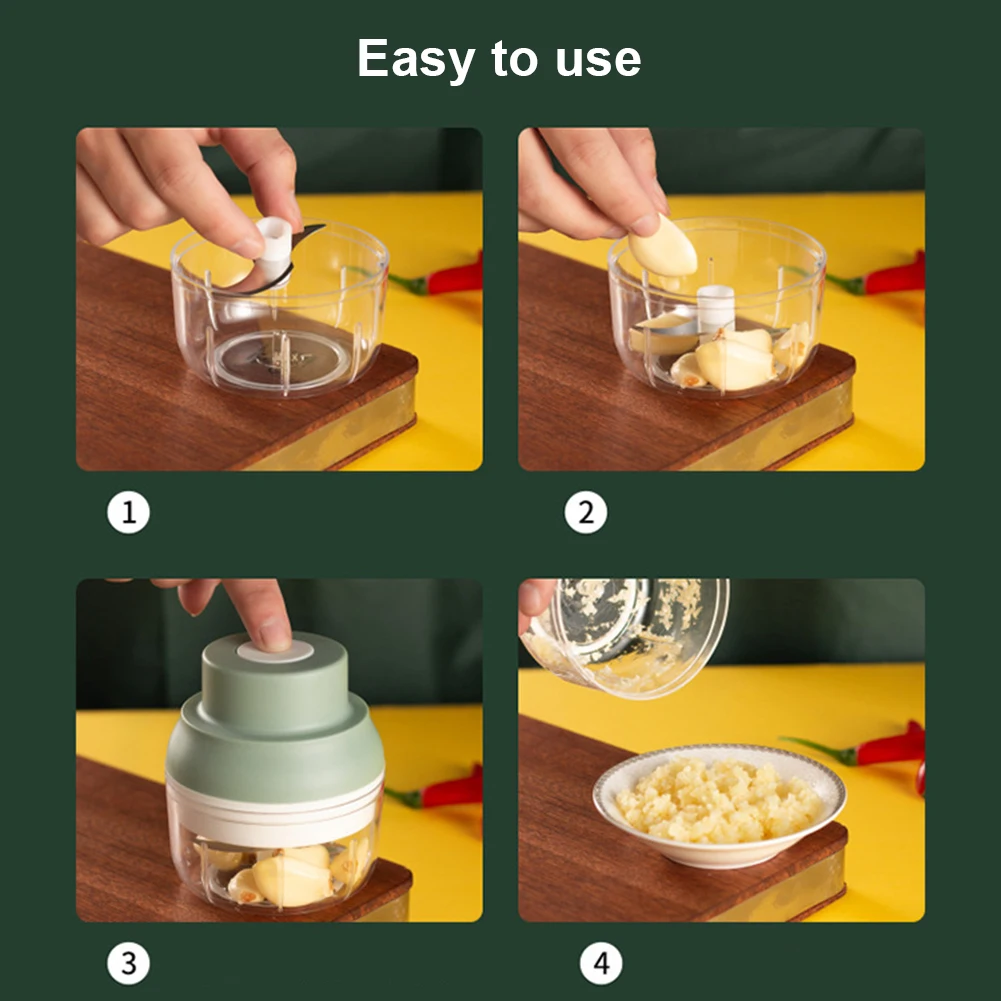 Easy to use

1

2

3

4