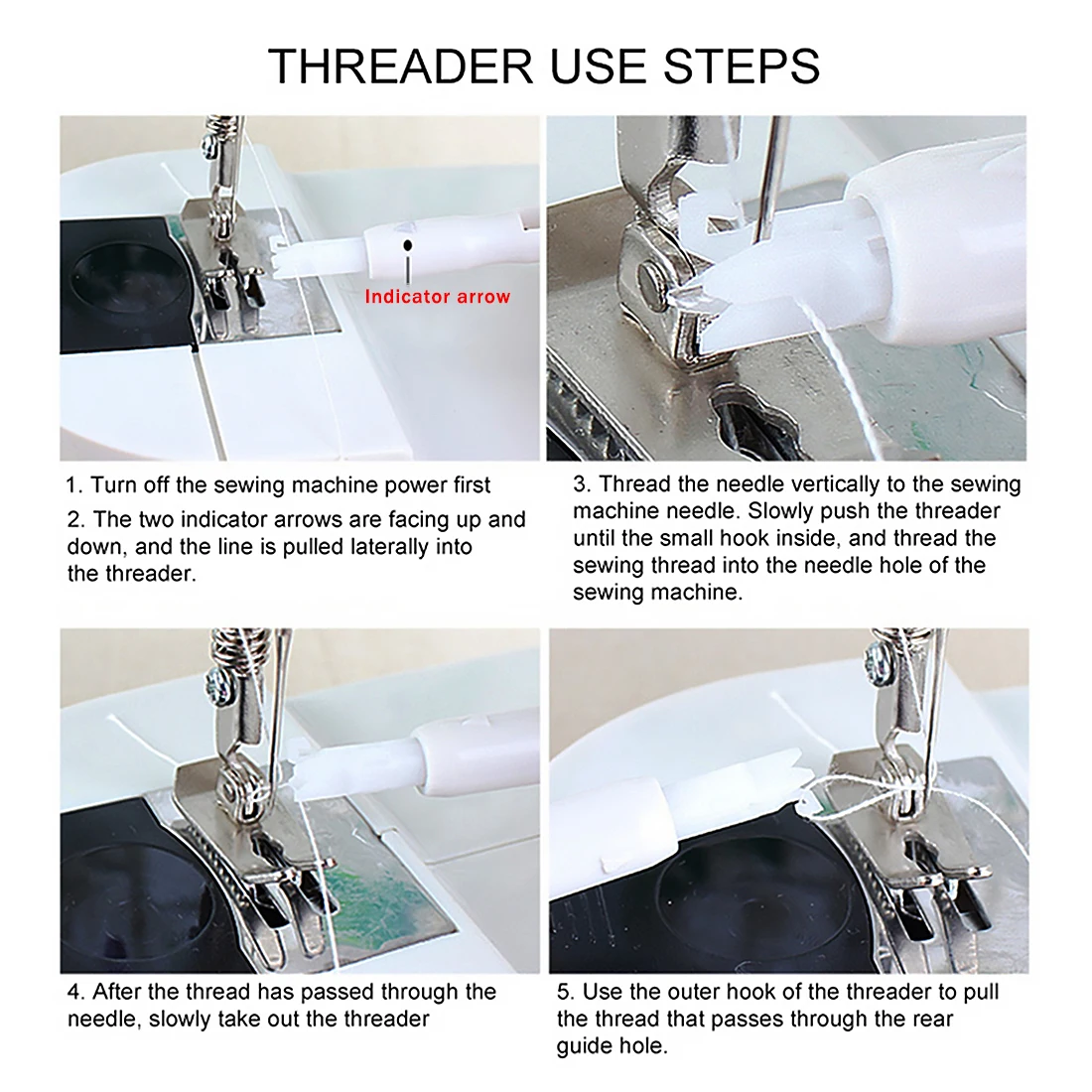 THREADER USE STEPS

Indicator arrow

1. Turn off the sewing machine power first

2. The two indicator arrows are facing up and down, and the line is pulled laterally into the threader.

3. Thread the needle vertically to the sewing machine needle. Slowly push the threader until the small hook inside, and thread the sewing thread into the needle hole of the sewing machine.

4. After the thread has passed through the needle, slowly take out the threader

5. Use the outer hook of the threader to pull the thread that passes through the rear guide hole.