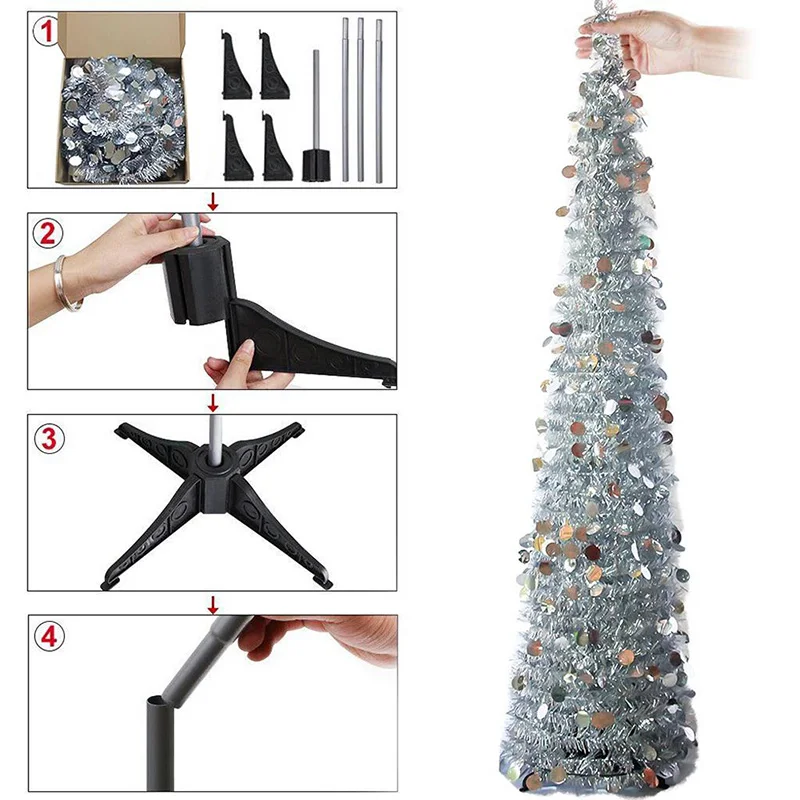 1
2
3
4