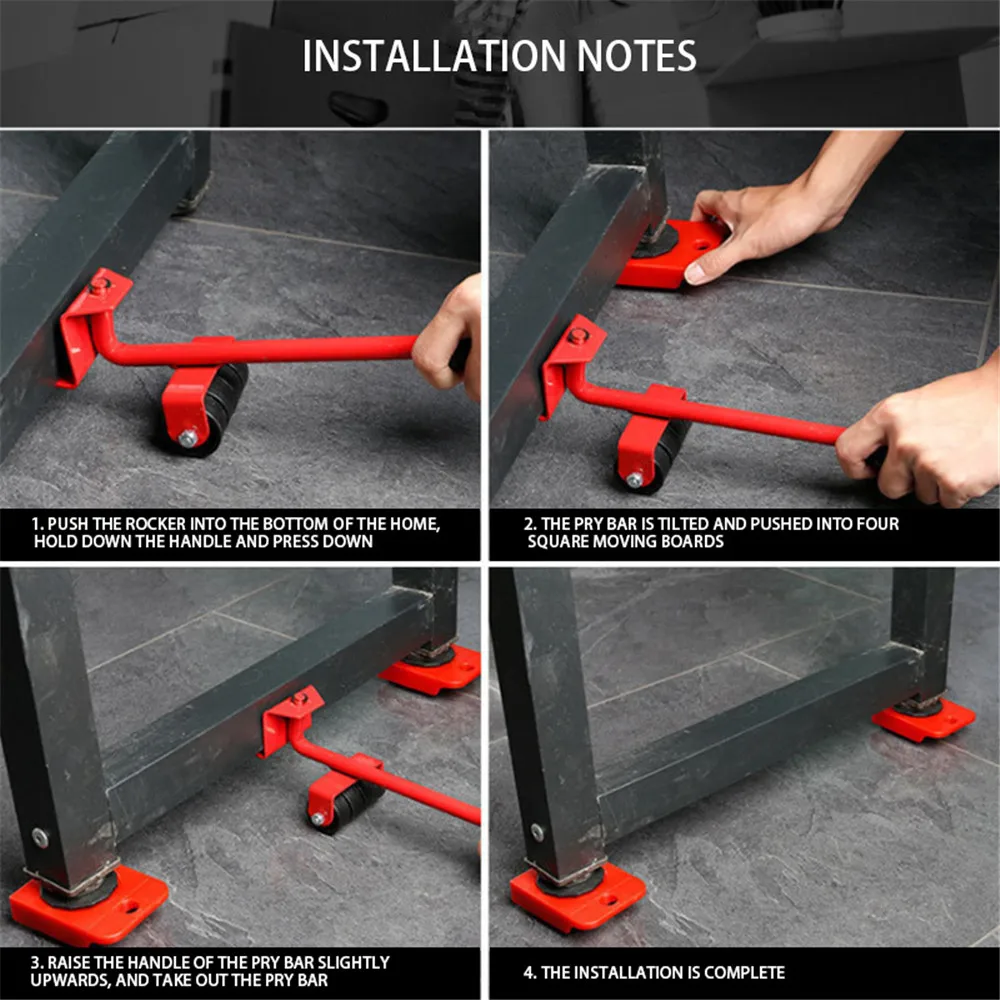 INSTALLATION NOTES

1. PUSH THE ROCKER INTO THE BOTTOM OF THE HOME, HOLD DOWN THE HANDLE AND PRESS DOWN

2. THE PRY BAR IS TILTED AND PUSHED INTO FOUR SQUARE MOVING BOARDS

3. RAISE THE HANDLE OF THE PRY BAR SLIGHTLY UPWARDS, AND TAKE OUT THE PRY BAR

4. THE INSTALLATION IS COMPLETE