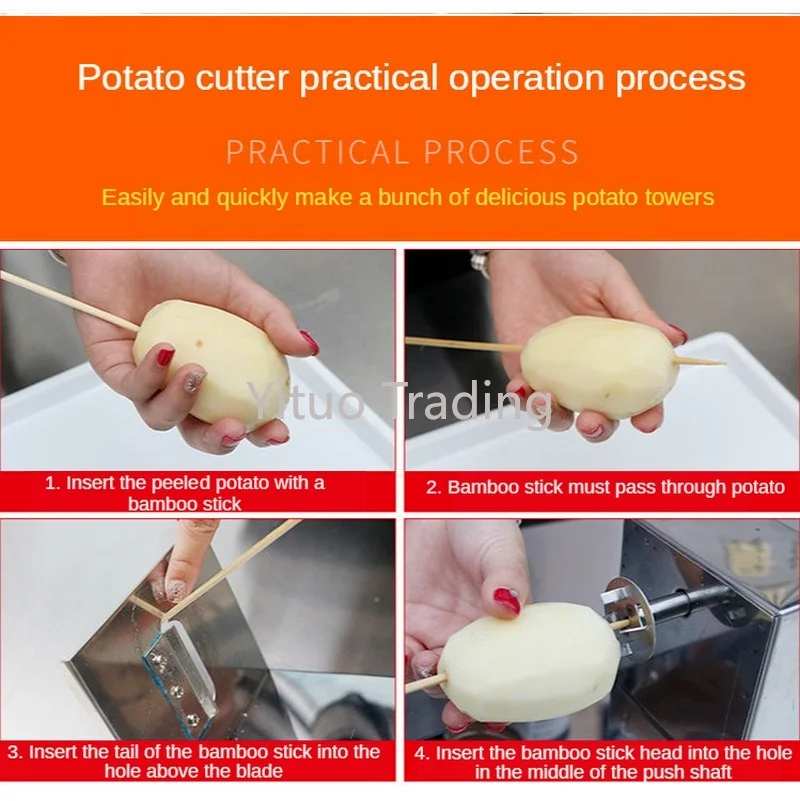 Potato cutter practical operation process

PRACTICAL PROCESS

Easily and quickly make a bunch of delicious potato towers

Yituo Trading

1. Insert the peeled potato with a bamboo stick

2. Bamboo stick must pass through potato

3. Insert the tail of the bamboo stick into the hole above the blade

4. Insert the bamboo stick head into the hole in the middle of the push shaft