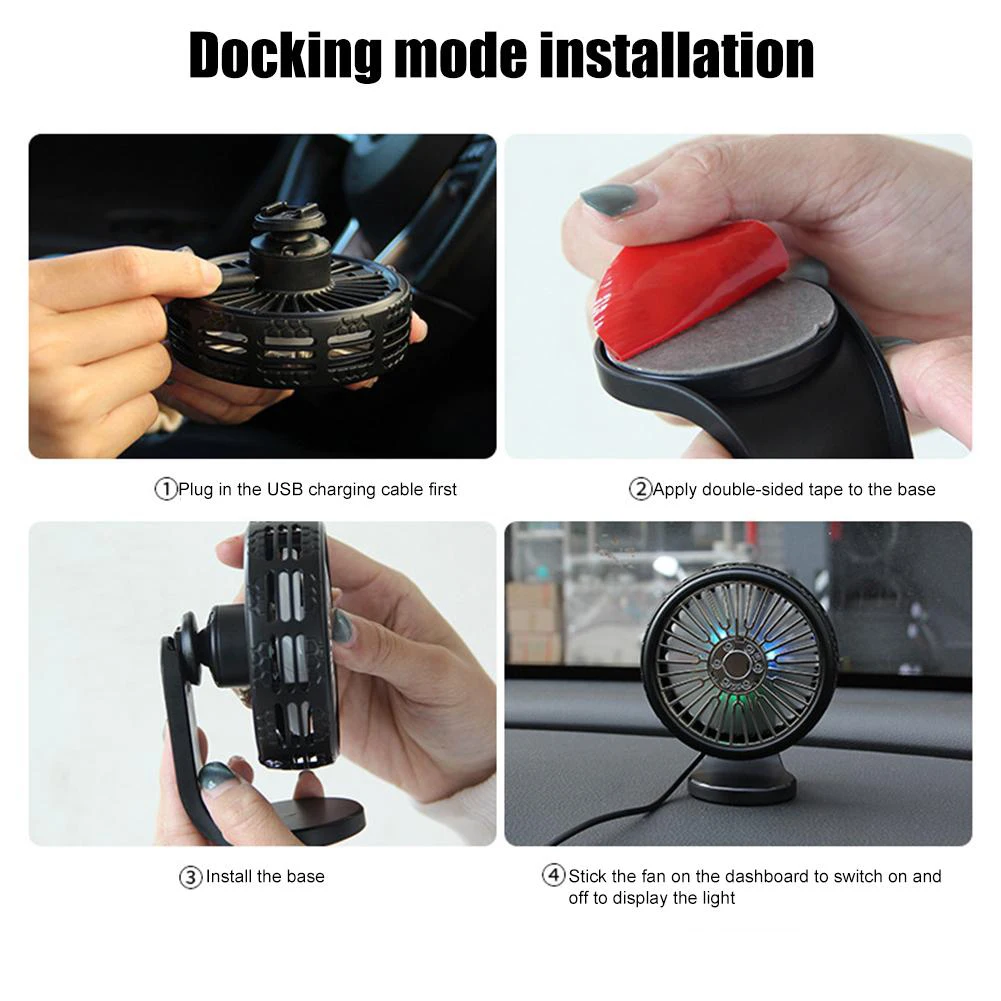 Docking mode installation

①Plug in the USB charging cable first

②Apply double-sided tape to the base

③Install the base

④Stick the fan on the dashboard to switch on and off to display the light