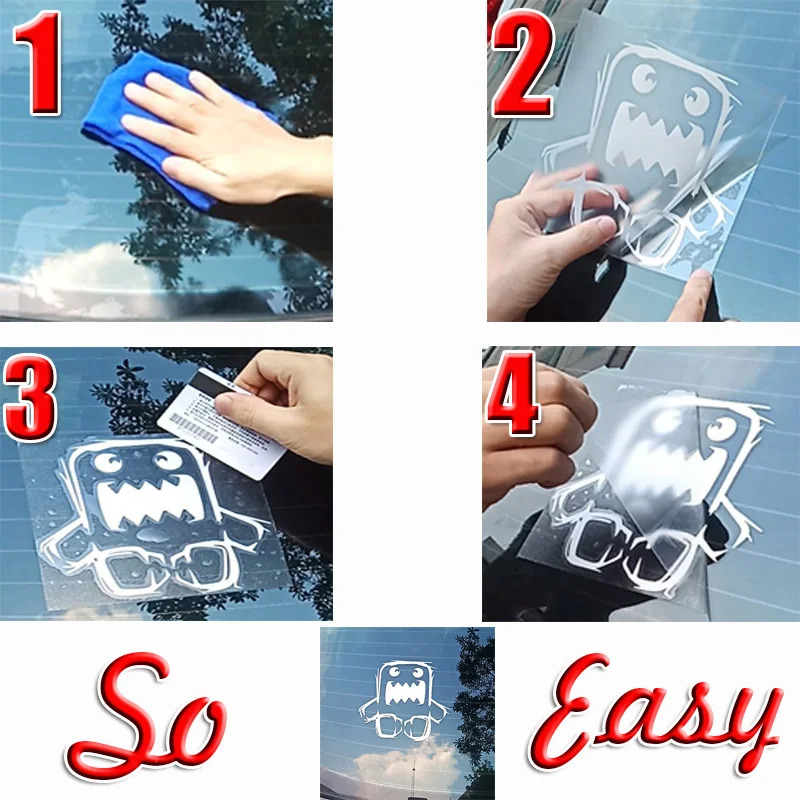 1

2

3

4

So

Easy