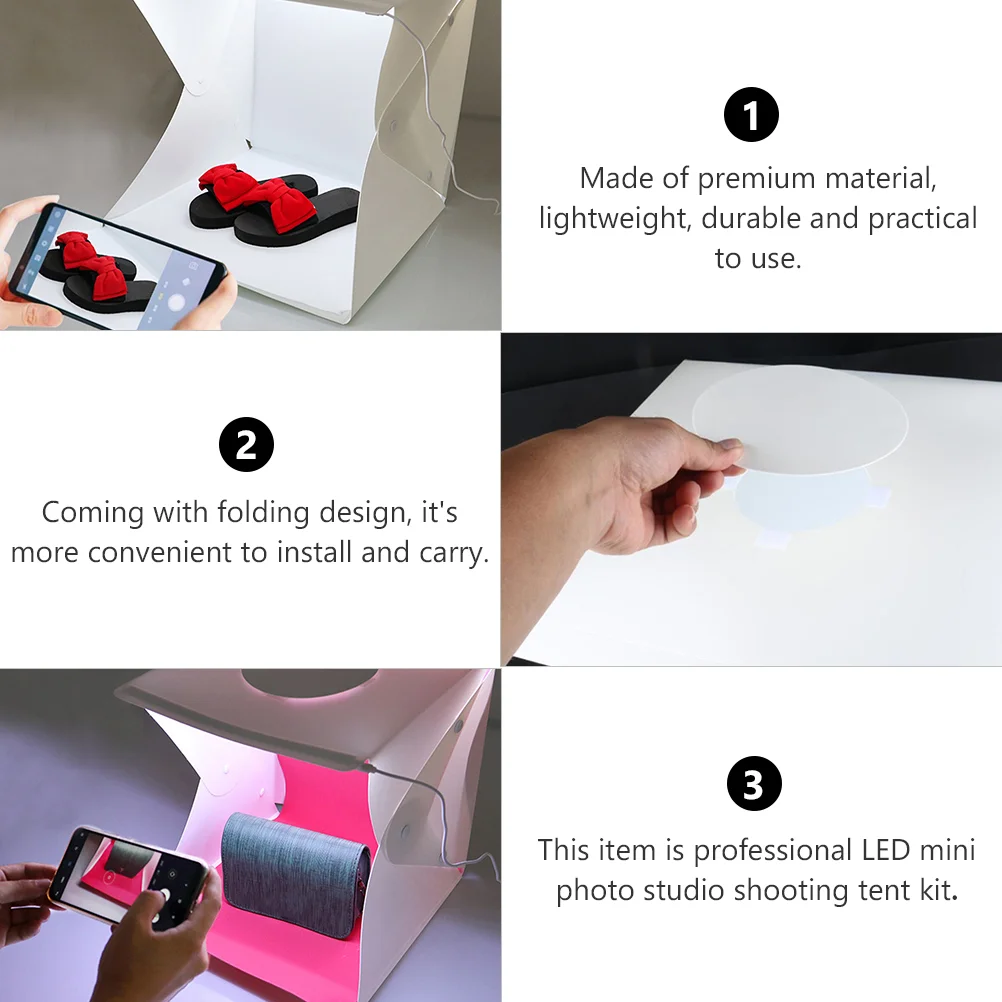 1

Made of premium material, lightweight, durable and practical to use.

2

Coming with folding design, it's more convenient to install and carry.

3

This item is professional LED mini photo studio shooting tent kit.