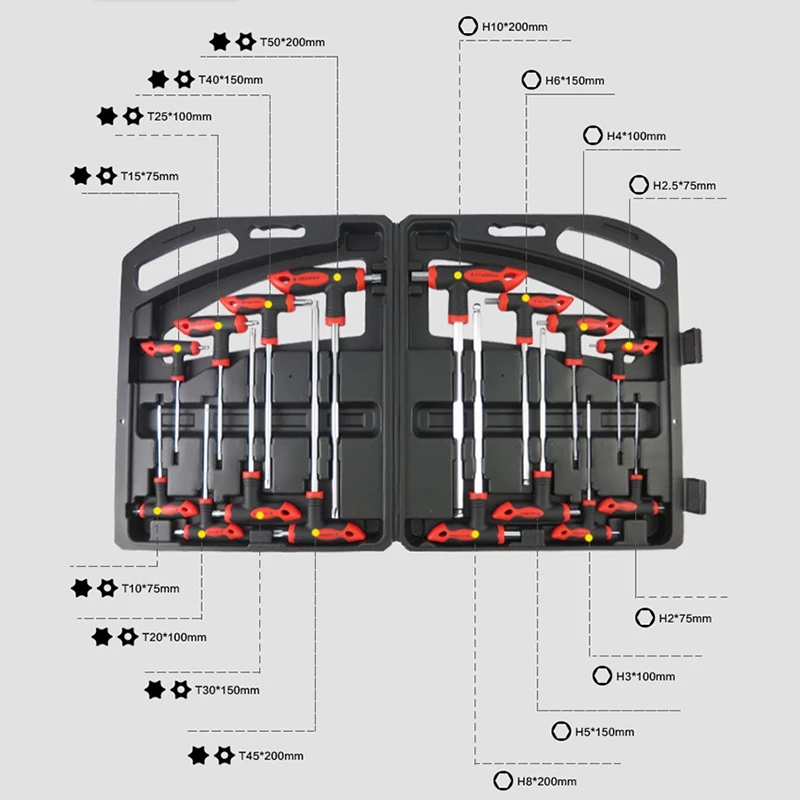 T50*200mm

T40*150mm

T25*100mm

T15*75mm

H10*200mm

H6*150mm

H4*100mm

H2.5*75mm

T10*75mm

T20*100mm

T30*150mm

T45*200mm

H2*75mm

H3*100mm

H5*150mm

H8*200mm