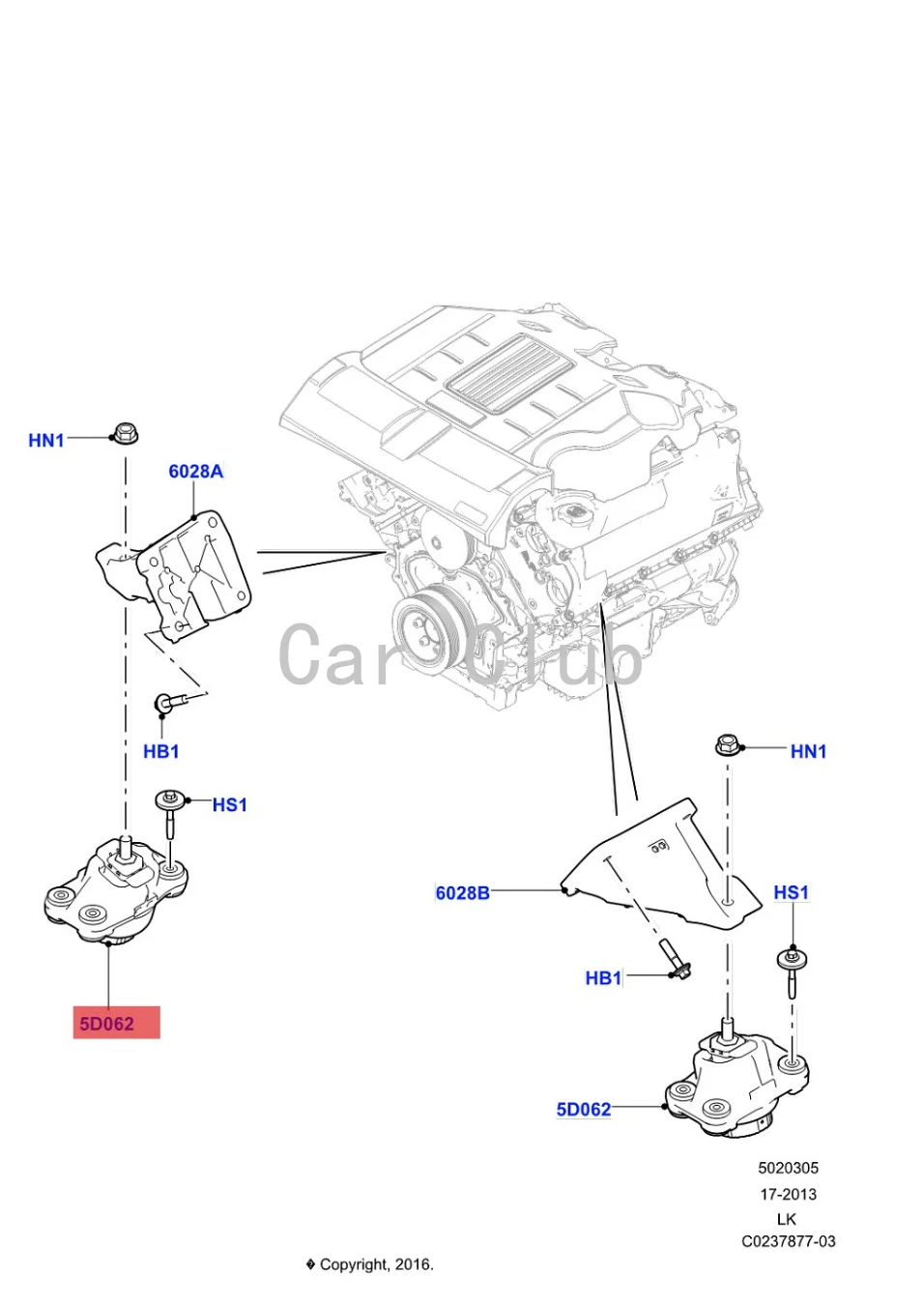 HN1
6028A
Car Club
HB1
HS1
5D062
HN1
6028B
HS1
HB1
5D062
5020305
17-2013
LK
C0237877-03
� Copyright, 2016.